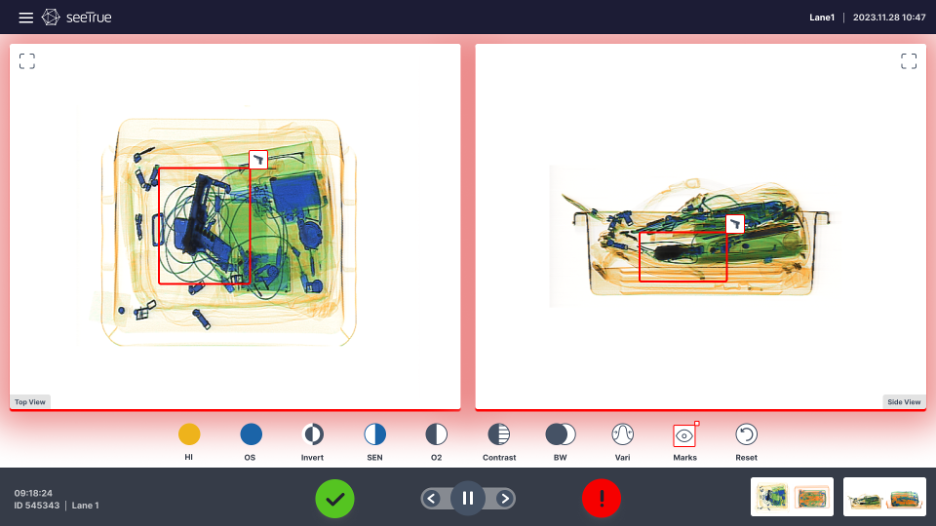 seeTrue

Lane1 | 2023.11.28 10:47

Top View

Side View

HI
OS
Invert
SEN
O2
Contrast
BW
Vari
Marks
Reset

09:18:24
ID 545343 | Lane 1