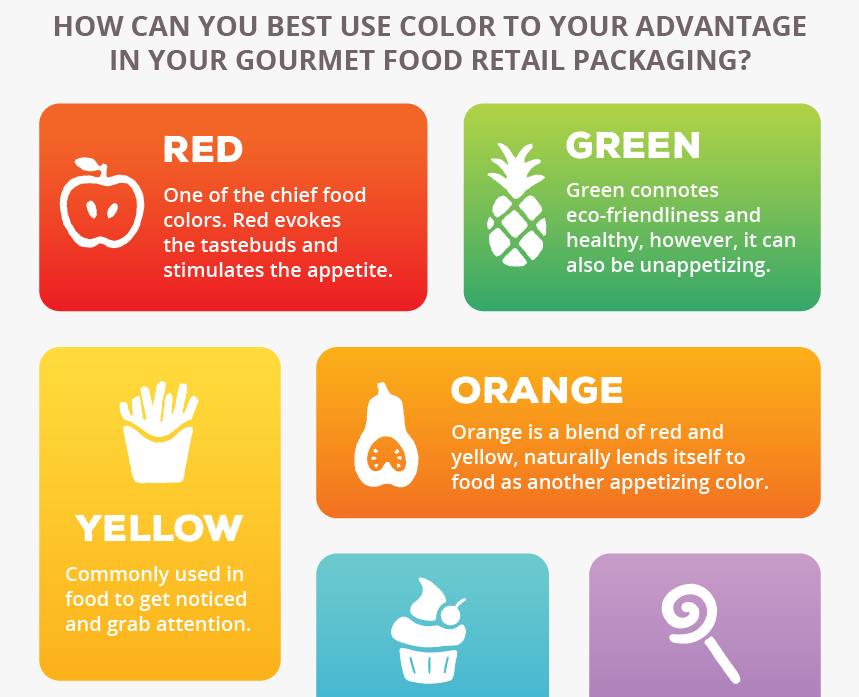 HOW CAN YOU BEST USE COLOR TO YOUR ADVANTAGE IN YOUR GOURMET FOOD RETAIL PACKAGING?

RED

One of the chief food colors. Red evokes the tastebuds and stimulates the appetite.

GREEN

Green connotes eco-friendliness and healthy, however, it can also be unappetizing.

YELLOW

Commonly used in food to get noticed and grab attention.

ORANGE

Orange is a blend of red and yellow, naturally lends itself to food as another appetizing color.