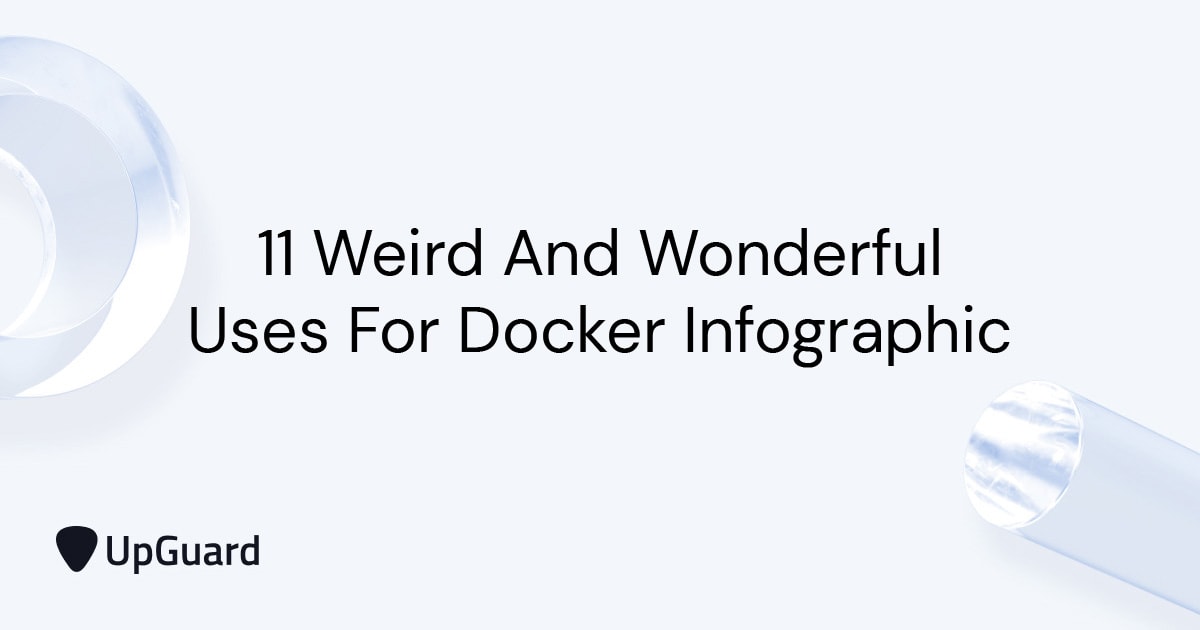 11 Weird And Wonderful Uses For Docker Infographic

UpGuard