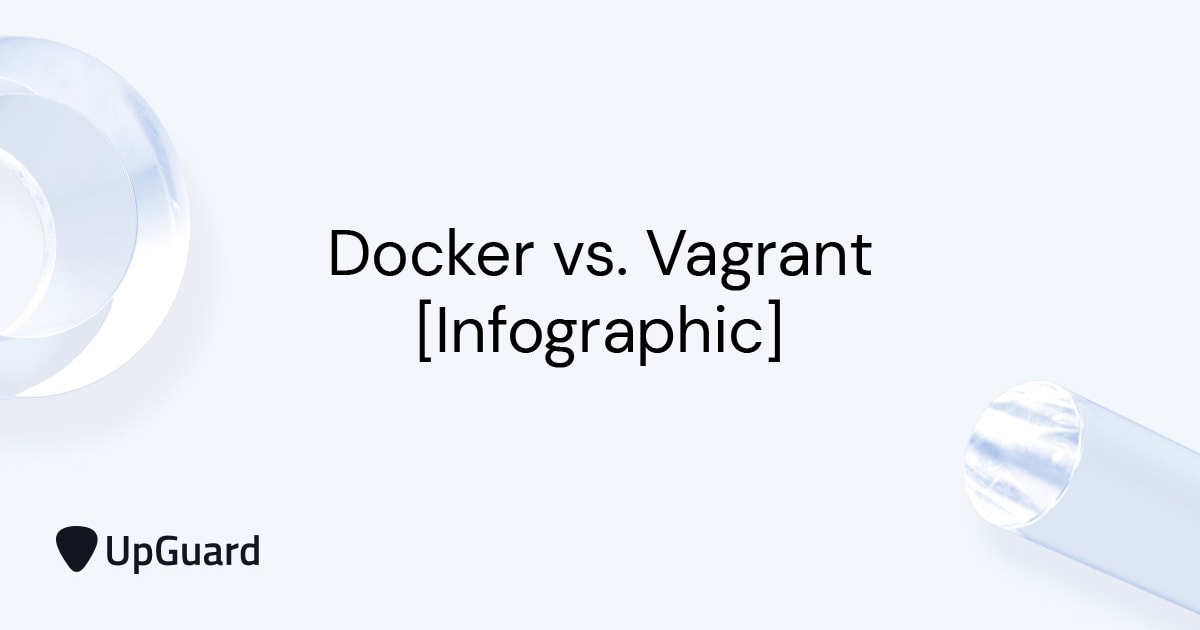 Docker vs. Vagrant [Infographic]

UpGuard