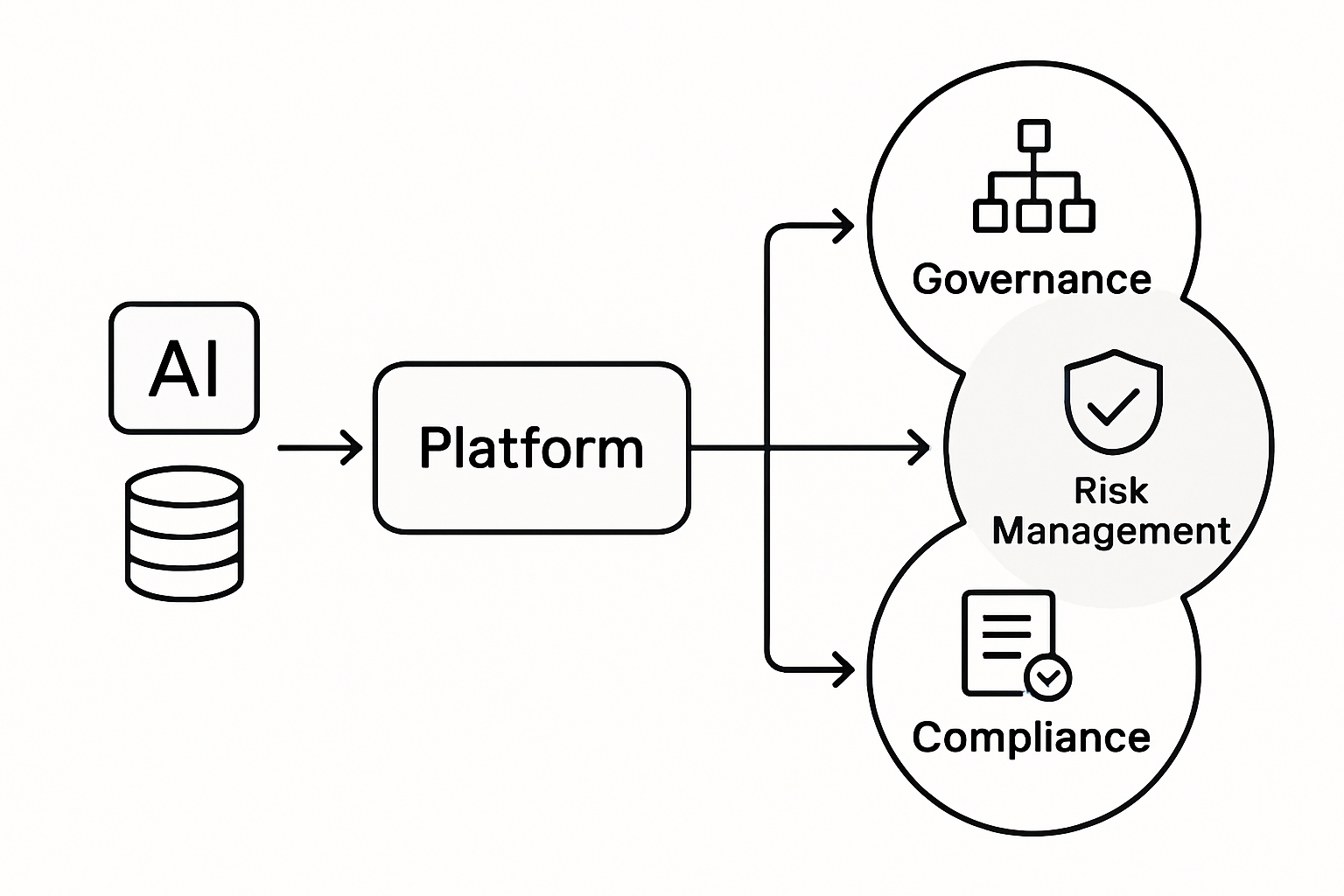 AI

Platform

Governance

Risk Management

Compliance