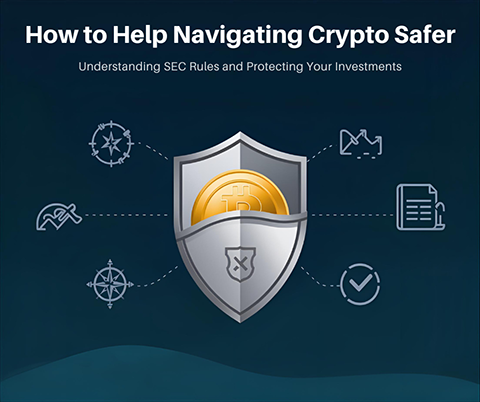 How to Help Navigating Crypto Safer

Understanding SEC Rules and Protecting Your Investments