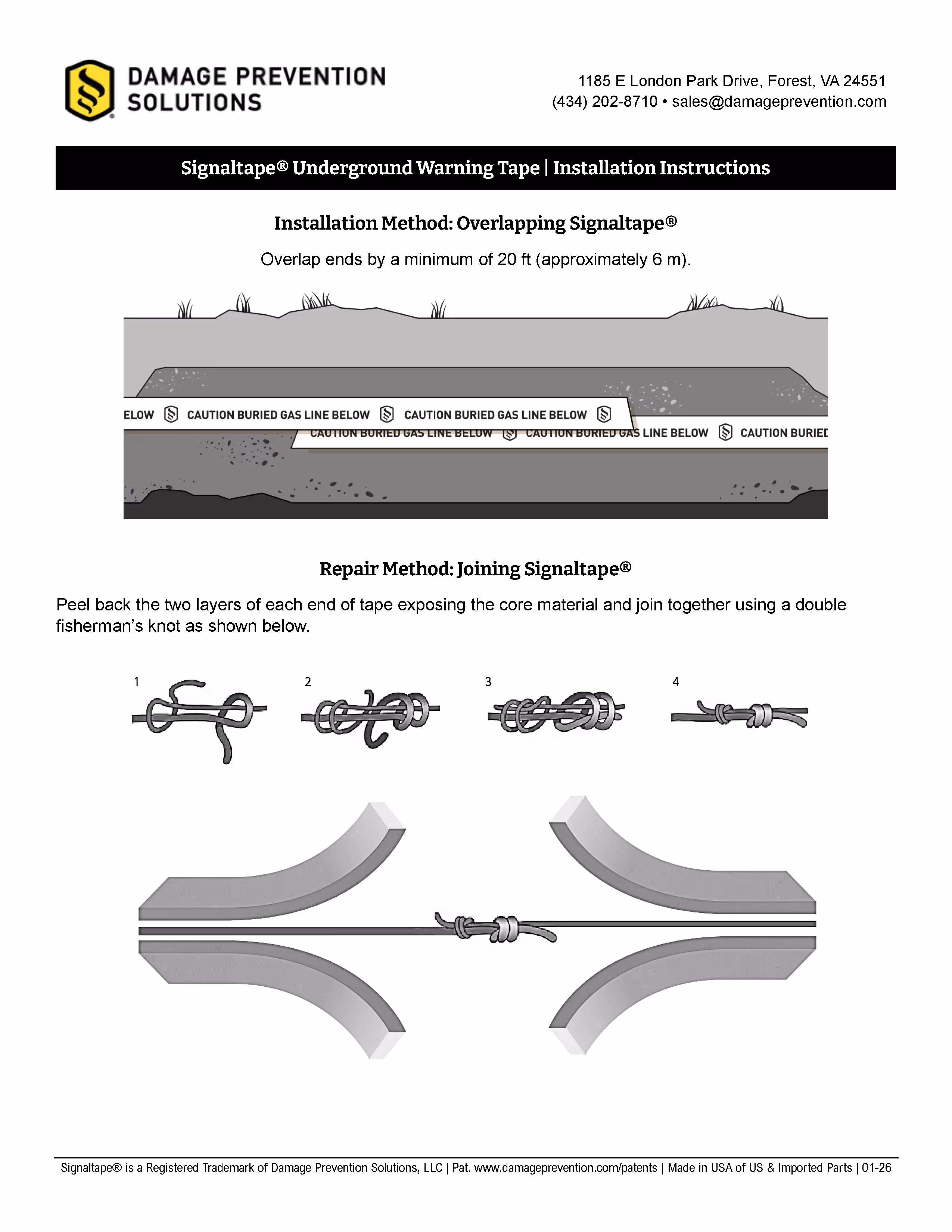 DAMAGE PREVENTION SOLUTIONS

1185 E London Park Drive, Forest, VA 24551
(434) 202-8710 • sales@damageprevention.com

Signaltape® Underground Warning Tape | Installation Instructions

Installation Method: Overlapping Signaltape®

Overlap ends by a minimum of 20 ft (approximately 6 m).

ELOW CAUTION BURIED GAS LINE BELOW CAUTION BURIED GAS LINE BELOW
CAUTION BURIED GAS LINE BELOW CAUTION BURIED GAS LINE BELOW CAUTION BURIED

Repair Method: Joining Signaltape®

Peel back the two layers of each end of tape exposing the core material and join together using a double fisherman's knot as shown below.

1 2 3 4

Signaltape® is a Registered Trademark of Damage Prevention Solutions, LLC | Pat. www.damageprevention.com/patents | Made in USA of US & Imported Parts | 01-26