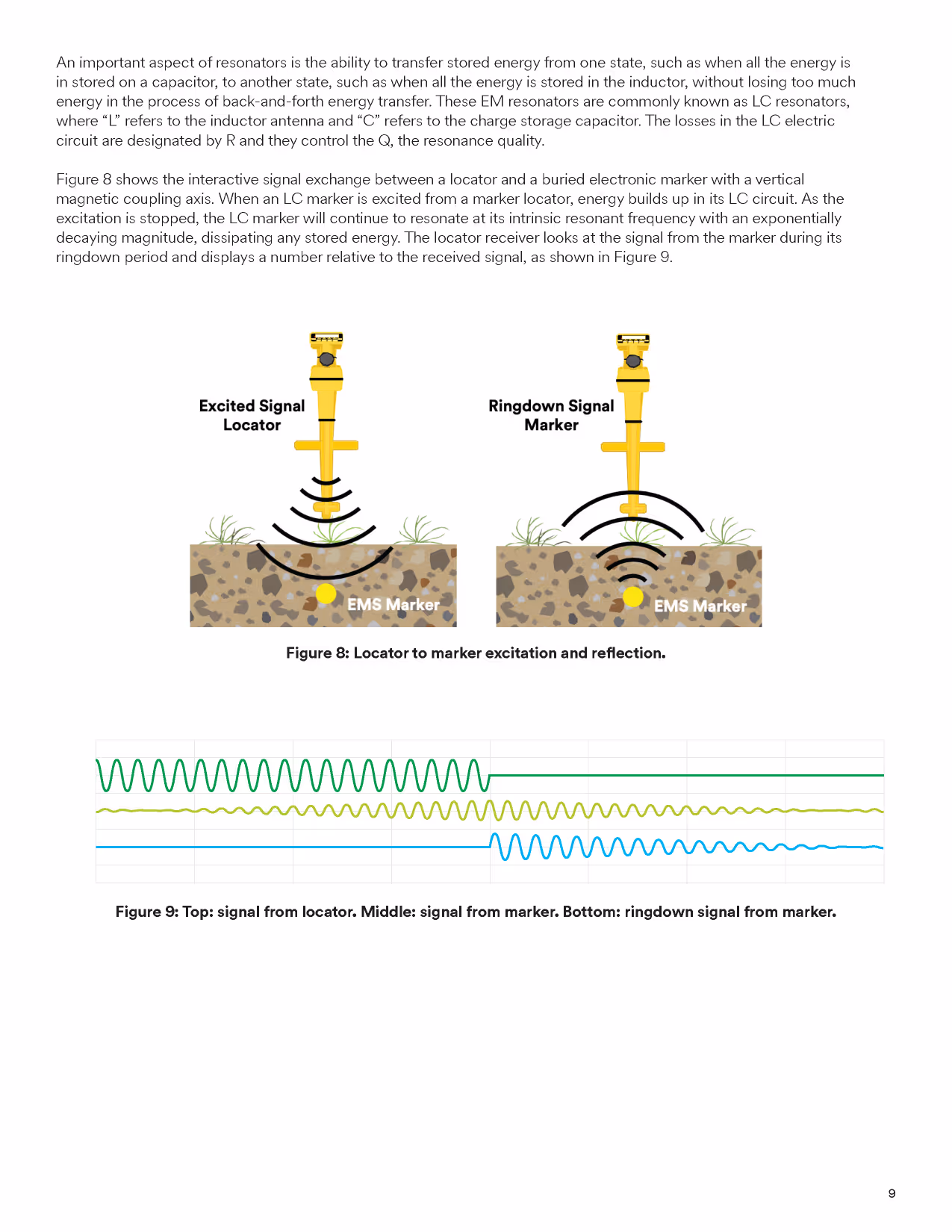 An important aspect of resonators is the ability to transfer stored energy from one state, such as when all the energy is in stored on a capacitor, to another state, such as when all the energy is stored in the inductor, without losing too much energy in the process of back-and-forth energy transfer. These EM resonators are commonly known as LC resonators, where “L” refers to the inductor antenna and “C” refers to the charge storage capacitor. The losses in the LC electric circuit are designated by R and they control the Q, the resonance quality.

Figure 8 shows the interactive signal exchange between a locator and a buried electronic marker with a vertical magnetic coupling axis. When an LC marker is excited from a marker locator, energy builds up in its LC circuit. As the excitation is stopped, the LC marker will continue to resonate at its intrinsic resonant frequency with an exponentially decaying magnitude, dissipating any stored energy. The locator receiver looks at the signal from the marker during its ringdown period and displays a number relative to the received signal, as shown in Figure 9.

Excited Signal
Locator

EMS Marker

Ringdown Signal
Marker

EMS Marker

Figure 8: Locator to marker excitation and reflection.

Figure 9: Top: signal from locator. Middle: signal from marker. Bottom: ringdown signal from marker.

9