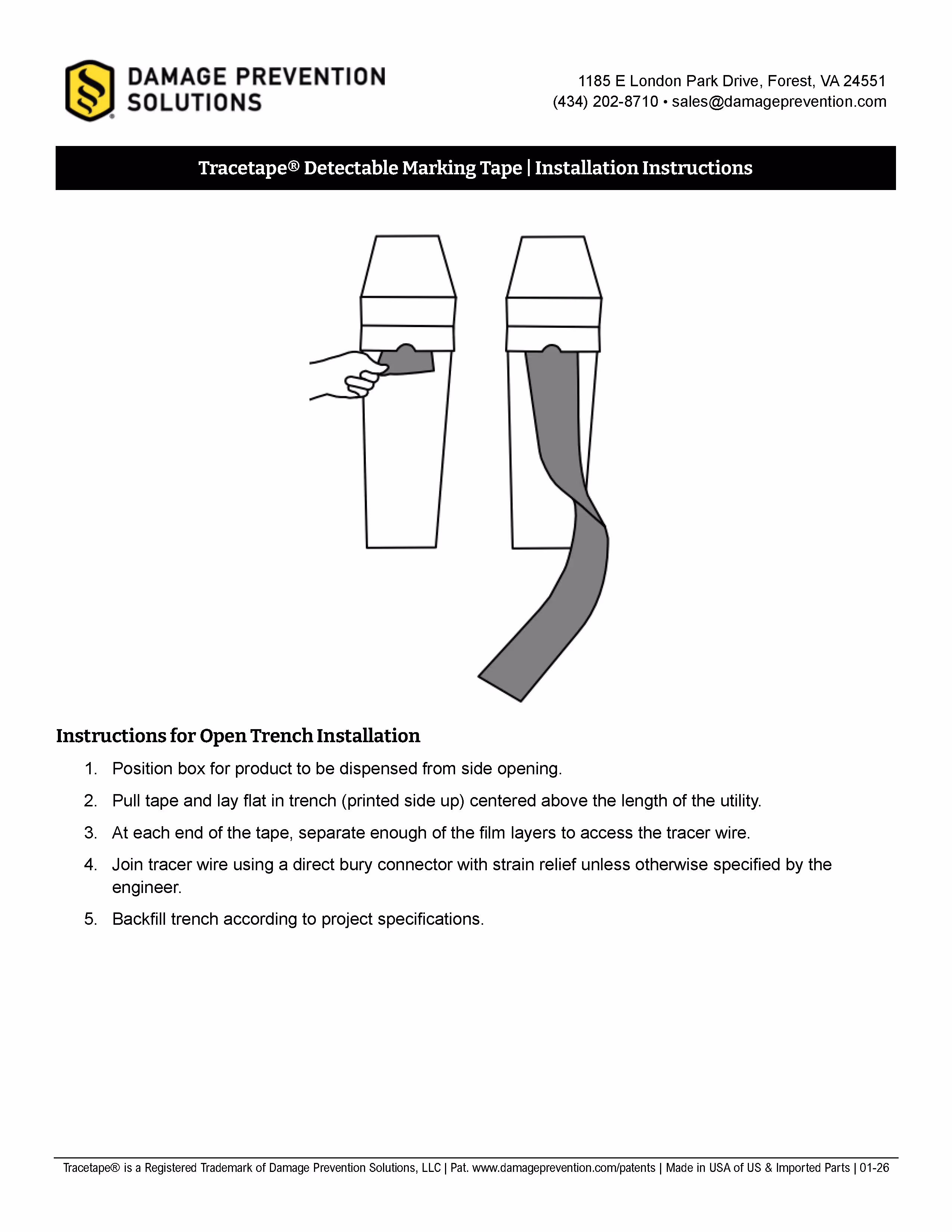 DAMAGE PREVENTION SOLUTIONS

1185 E London Park Drive, Forest, VA 24551
(434) 202-8710 • sales@damageprevention.com

Tracetape® Detectable Marking Tape | Installation Instructions

Instructions for Open Trench Installation

1. Position box for product to be dispensed from side opening.
2. Pull tape and lay flat in trench (printed side up) centered above the length of the utility.
3. At each end of the tape, separate enough of the film layers to access the tracer wire.
4. Join tracer wire using a direct bury connector with strain relief unless otherwise specified by the engineer.
5. Backfill trench according to project specifications.

Tracetape® is a Registered Trademark of Damage Prevention Solutions, LLC | Pat. www.damageprevention.com/patents | Made in USA of US & Imported Parts | 01-26