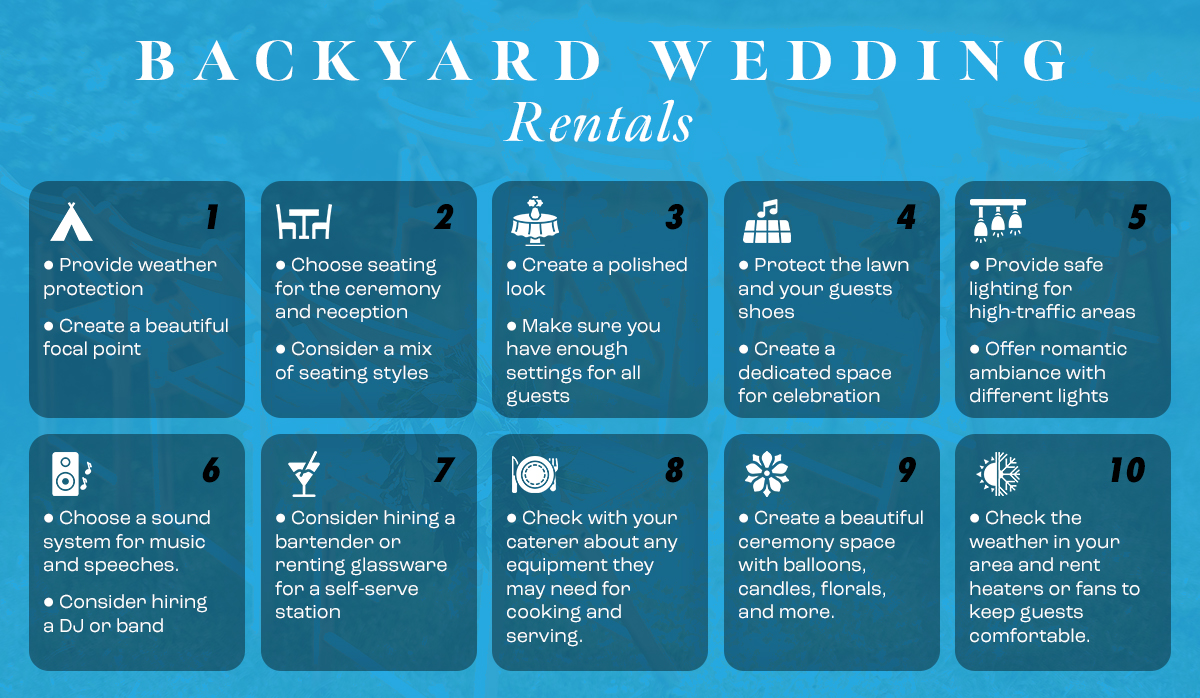 BACKYARD WEDDING
Rentals

1
● Provide weather protection
● Create a beautiful focal point

2
● Choose seating for the ceremony and reception
● Consider a mix of seating styles

3
● Create a polished look
● Make sure you have enough settings for all guests

4
● Protect the lawn and your guests shoes
● Create a dedicated space for celebration

5
● Provide safe lighting for high-traffic areas
● Offer romantic ambiance with different lights

6
● Choose a sound system for music and speeches.
● Consider hiring a DJ or band

7
● Consider hiring a bartender or renting glassware for a self-serve station

8
● Check with your caterer about any equipment they may need for cooking and serving.

9
● Create a beautiful ceremony space with balloons, candles, florals, and more.

10
● Check the weather in your area and rent heaters or fans to keep guests comfortable.