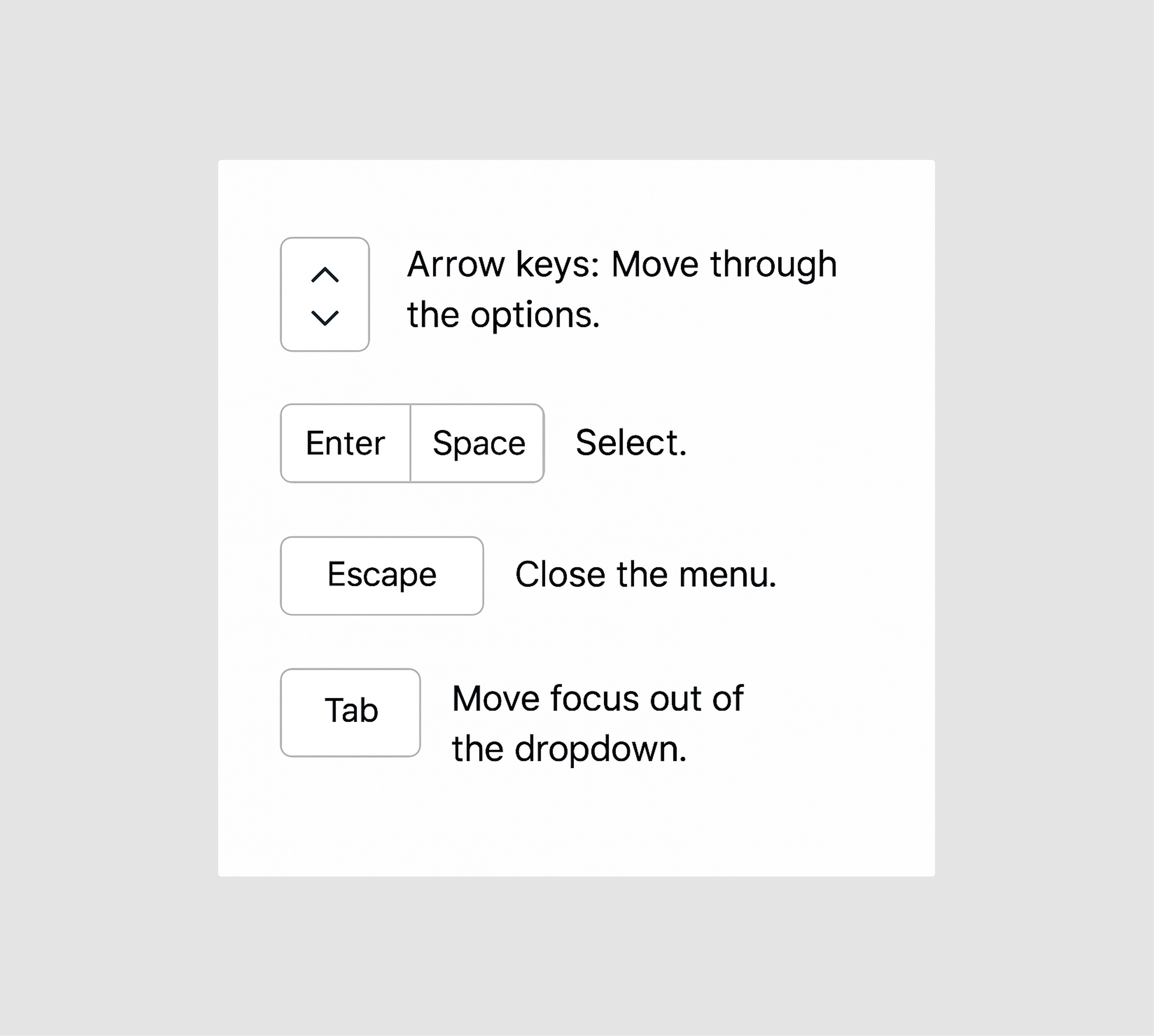 Arrow keys: Move through the options.

Enter Space Select.

Escape Close the menu.

Tab Move focus out of the dropdown.