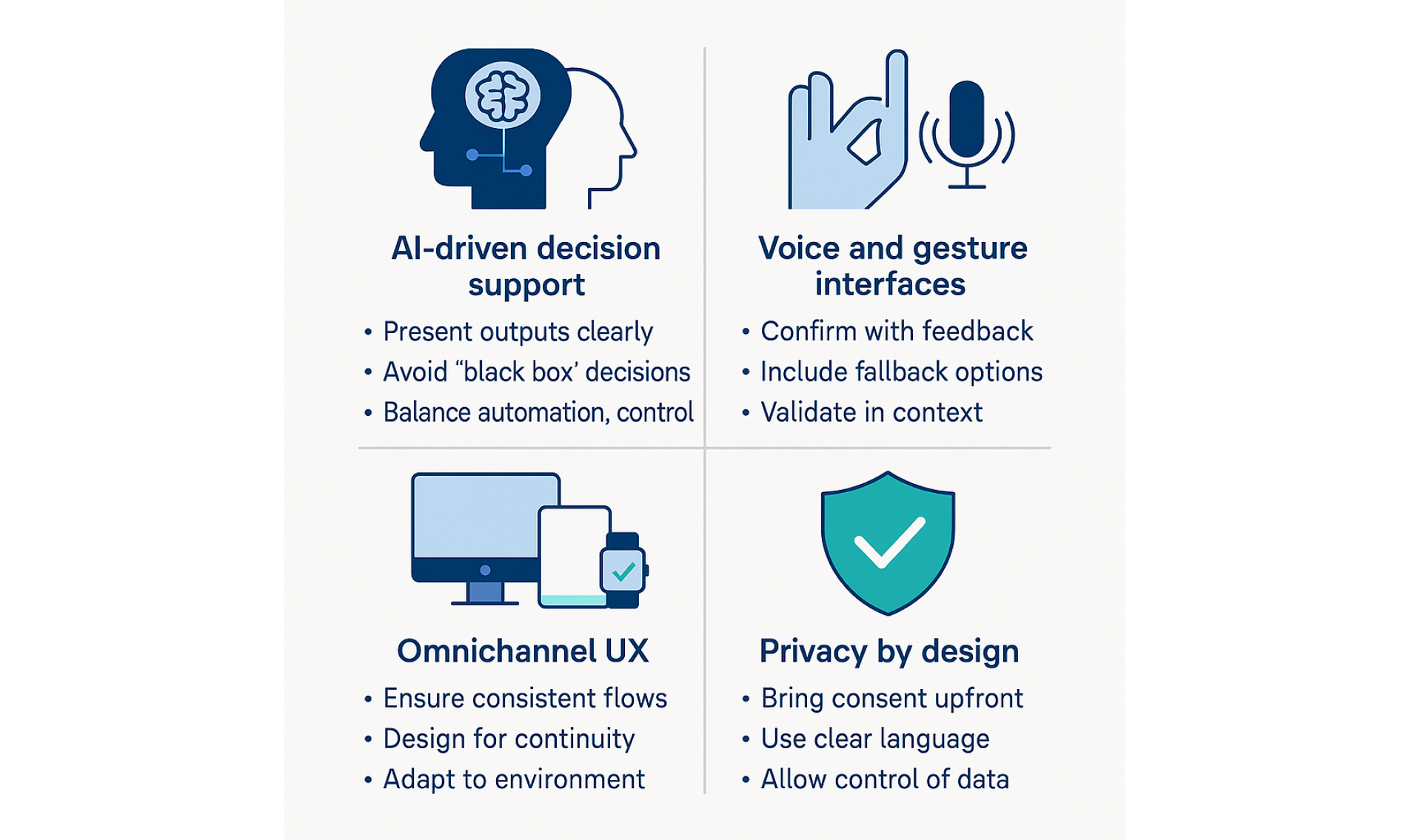 AI-driven decision support

• Present outputs clearly
• Avoid “black box’ decisions
• Balance automation, control

Voice and gesture interfaces

• Confirm with feedback
• Include fallback options
• Validate in context

Omnichannel UX

• Ensure consistent flows
• Design for continuity
• Adapt to environment

Privacy by design

• Bring consent upfront
• Use clear language
• Allow control of data