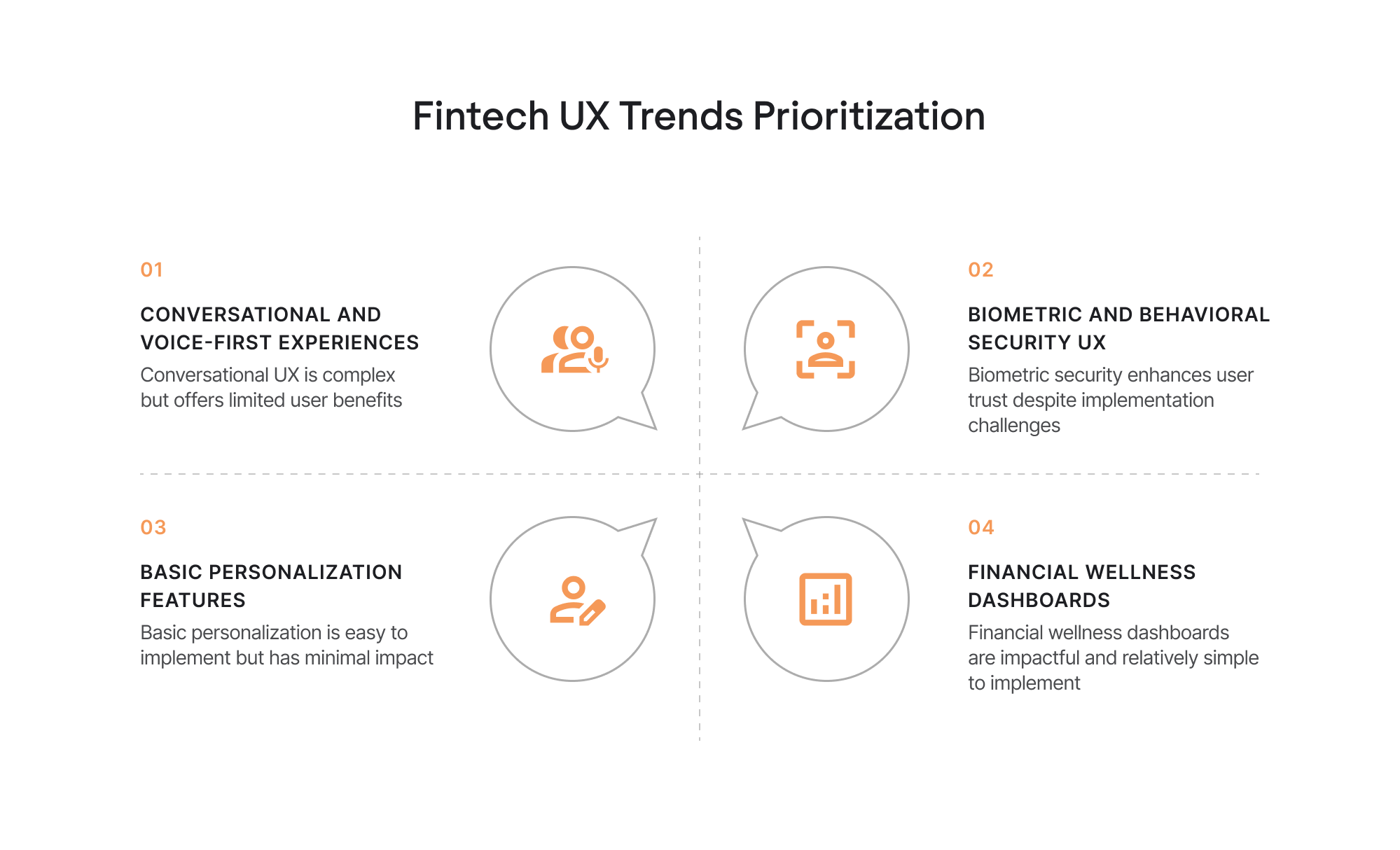 Fintech UX Trends Prioritization

01

CONVERSATIONAL AND VOICE-FIRST EXPERIENCES

Conversational UX is complex but offers limited user benefits

02

BIOMETRIC AND BEHAVIORAL SECURITY UX

Biometric security enhances user trust despite implementation challenges

03

BASIC PERSONALIZATION FEATURES

Basic personalization is easy to implement but has minimal impact

04

FINANCIAL WELLNESS DASHBOARDS

Financial wellness dashboards are impactful and relatively simple to implement