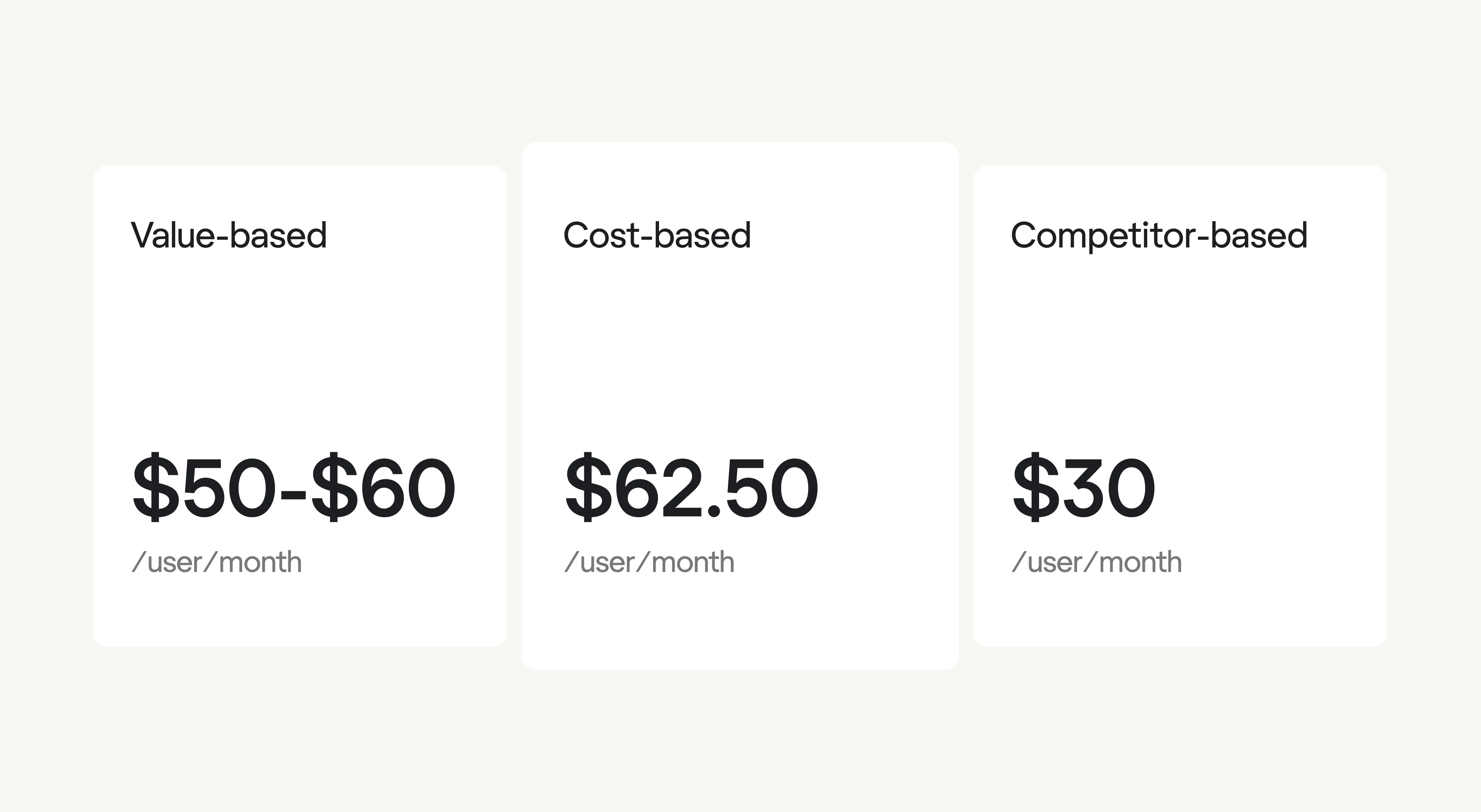 Value-based

\$50-\$60

/user/month

Cost-based

\$62.50

/user/month

Competitor-based

\$30

/user/month