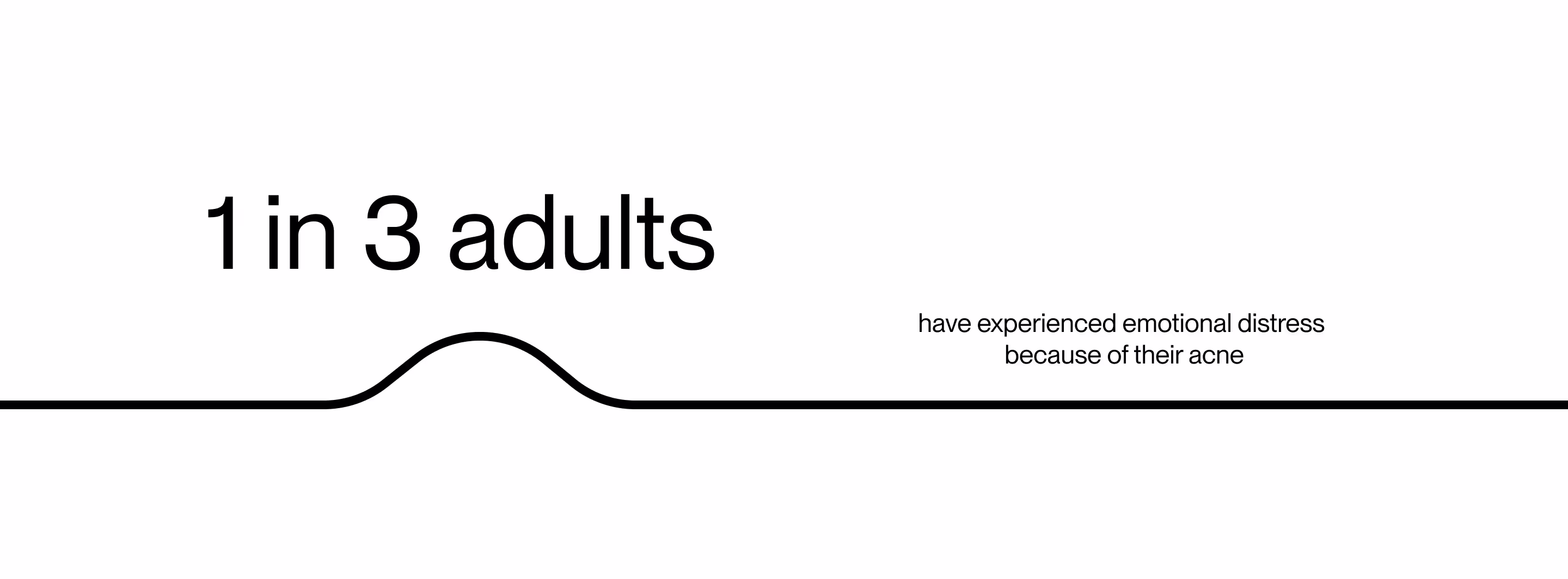 1 in 3 adults

have experienced emotional distress because of their acne