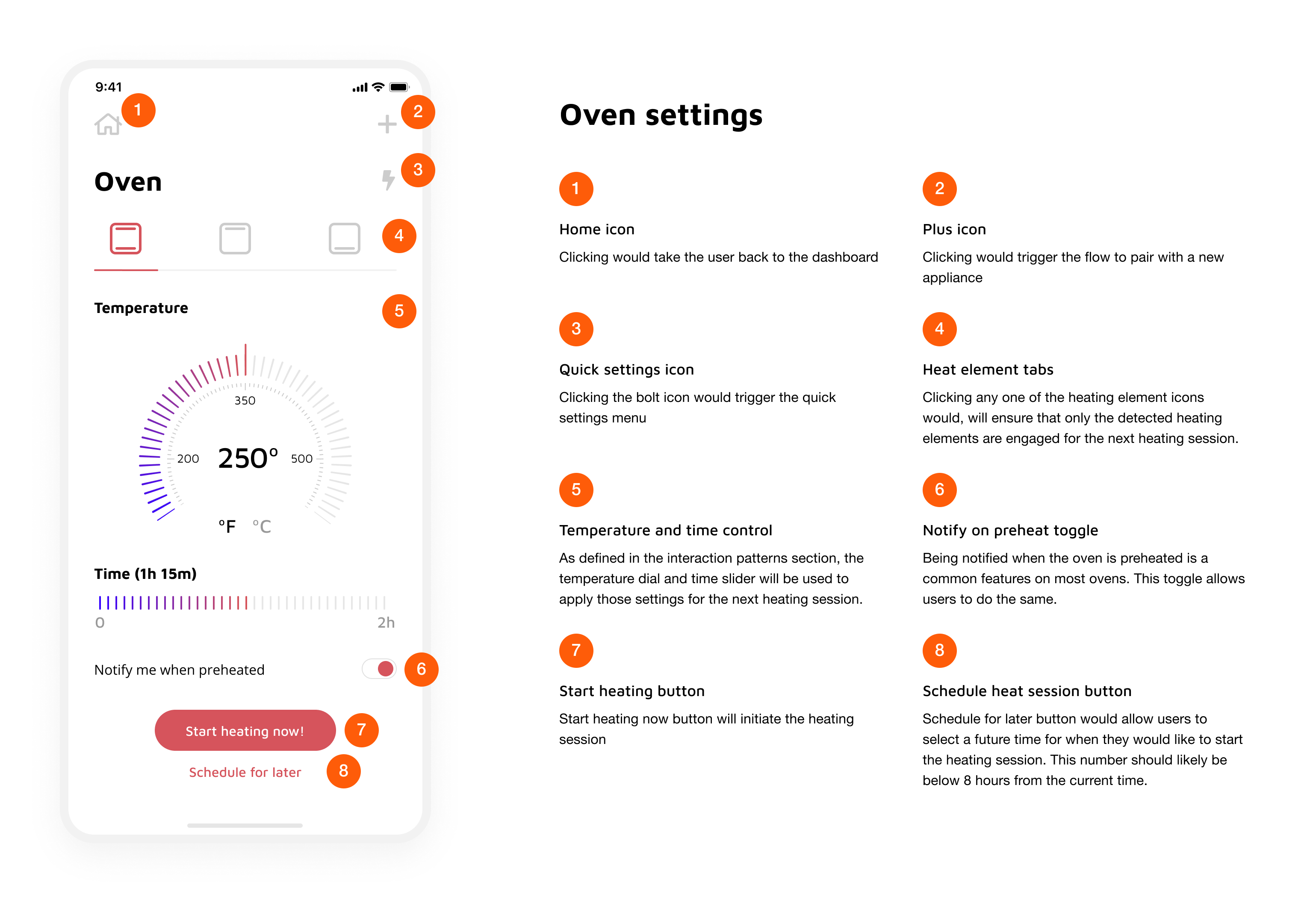 9:41

1

2

Oven

3

4

Temperature

5

350

200

250°

500

°F °C

Time (1h 15m)

0

2h

Notify me when preheated

6

Start heating now!

7

Schedule for later

8

Oven settings

1

Home icon

Clicking would take the user back to the dashboard

2

Plus icon

Clicking would trigger the flow to pair with a new appliance

3

Quick settings icon

Clicking the bolt icon would trigger the quick settings menu

4

Heat element tabs

Clicking any one of the heating element icons would, will ensure that only the detected heating elements are engaged for the next heating session.

5

Temperature and time control

As defined in the interaction patterns section, the temperature dial and time slider will be used to apply those settings for the next heating session.

6

Notify on preheat toggle

Being notified when the oven is preheated is a common features on most ovens. This toggle allows users to do the same.

7

Start heating button

Start heating now button will initiate the heating session

8

Schedule heat session button

Schedule for later button would allow users to select a future time for when they would like to start the heating session. This number should likely be below 8 hours from the current time.