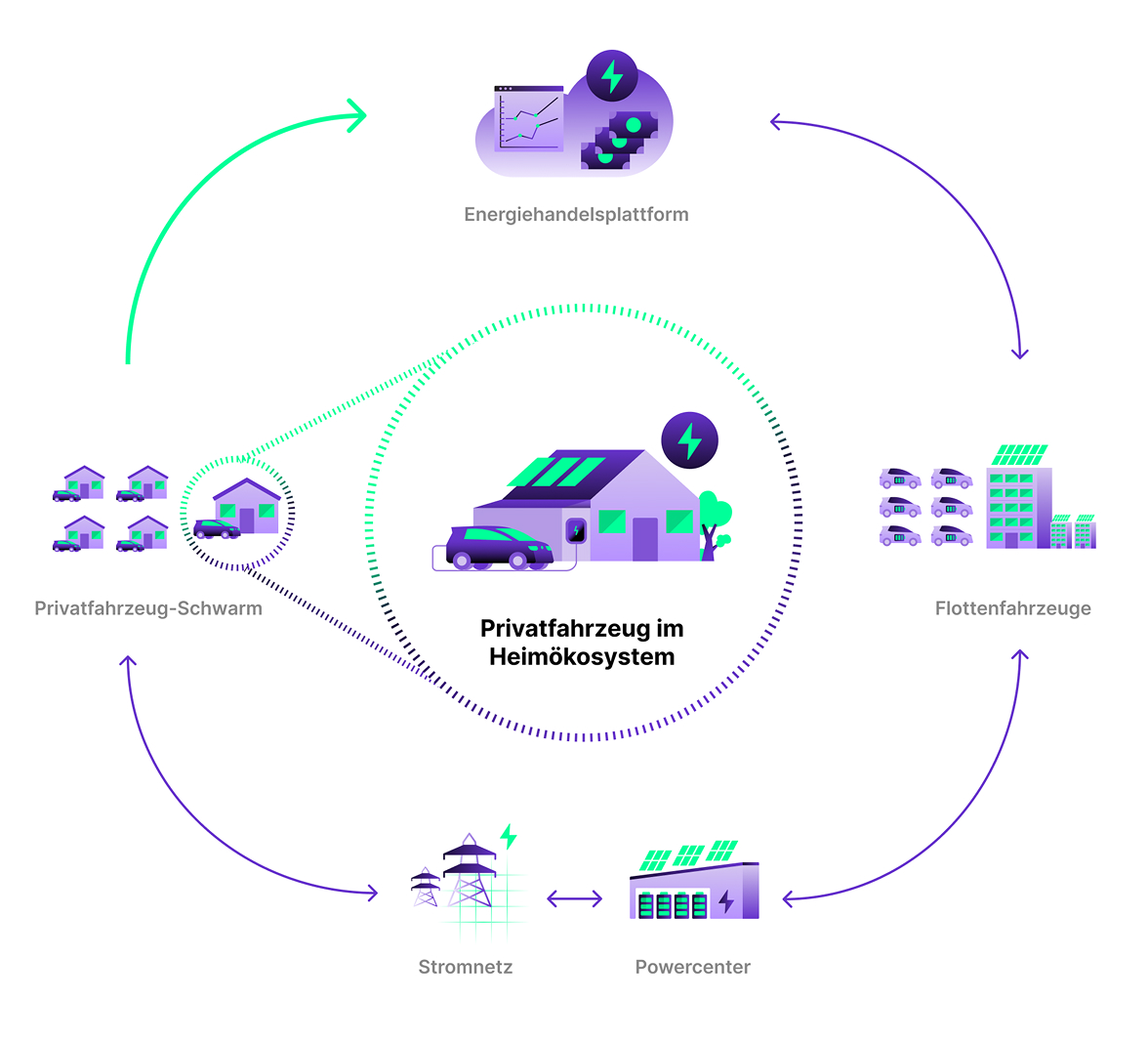 Energiehandelsplattform

Privatfahrzeug-Schwarm

Privatfahrzeug im Heimökosystem

Flottenfahrzeuge

Stromnetz

Powercenter