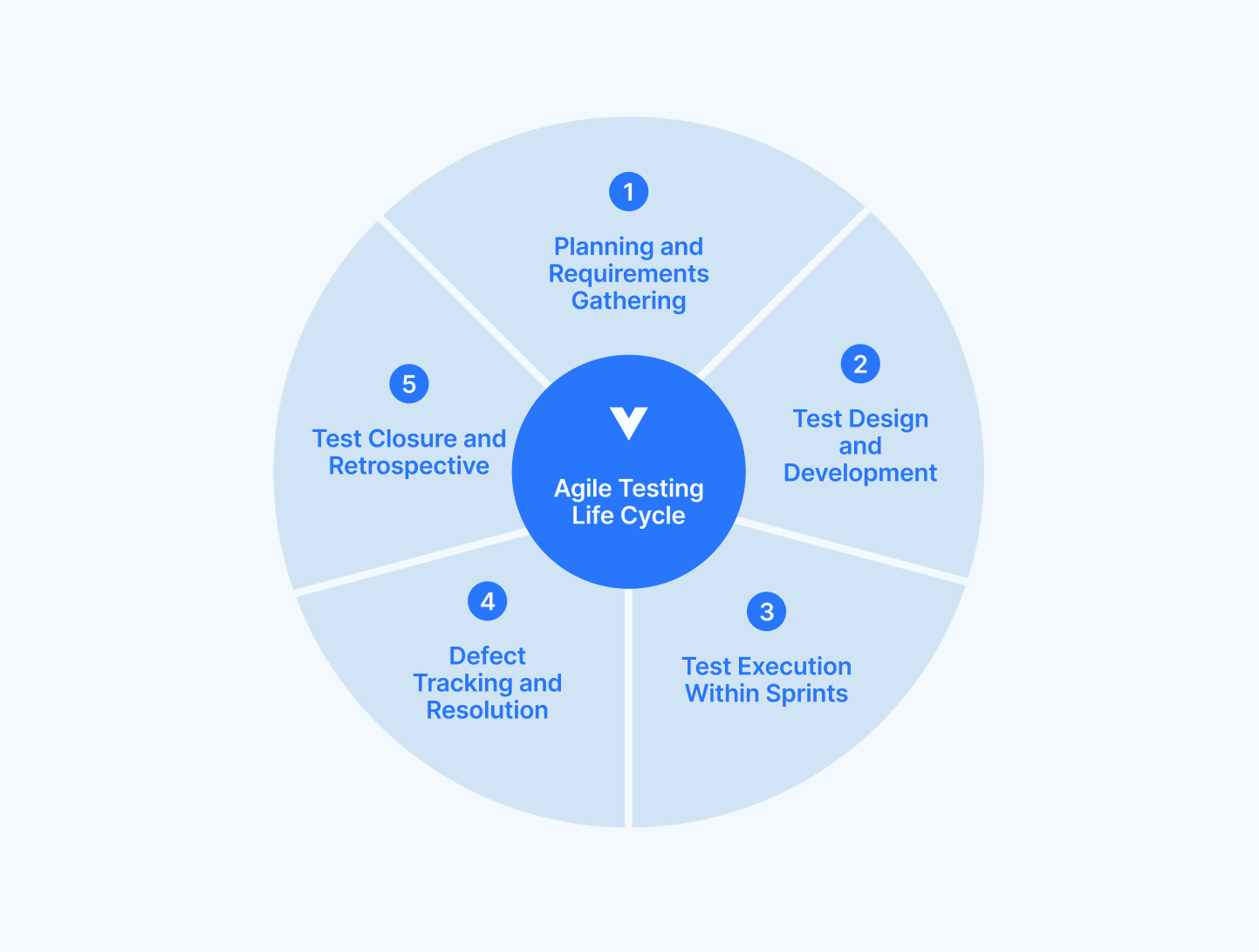 Agile Testing Life Cycle

1
Planning and Requirements Gathering

2
Test Design and Development

3
Test Execution Within Sprints

4
Defect Tracking and Resolution

5
Test Closure and Retrospective