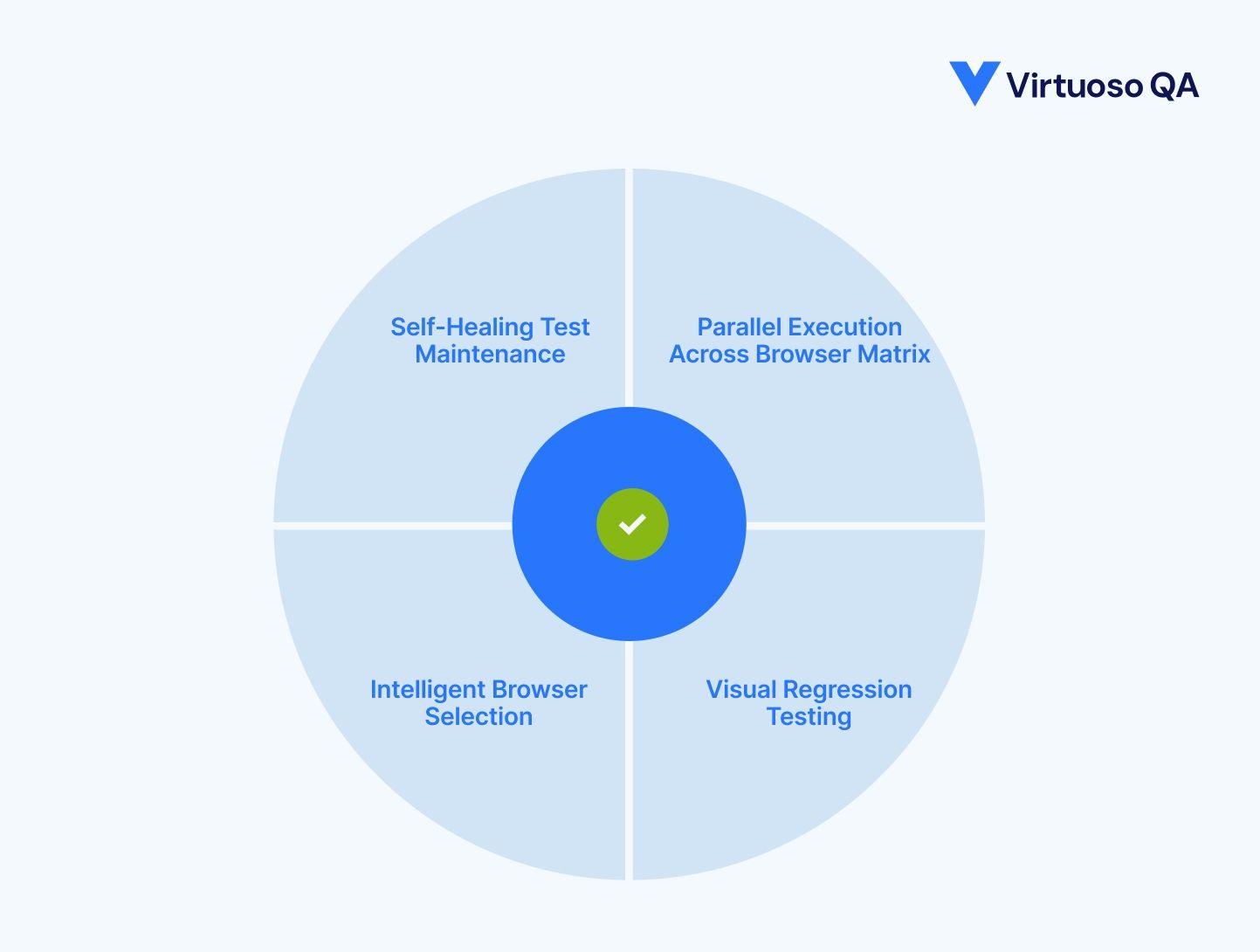 Virtuoso QA

Self-Healing Test Maintenance

Parallel Execution Across Browser Matrix

Intelligent Browser Selection

Visual Regression Testing