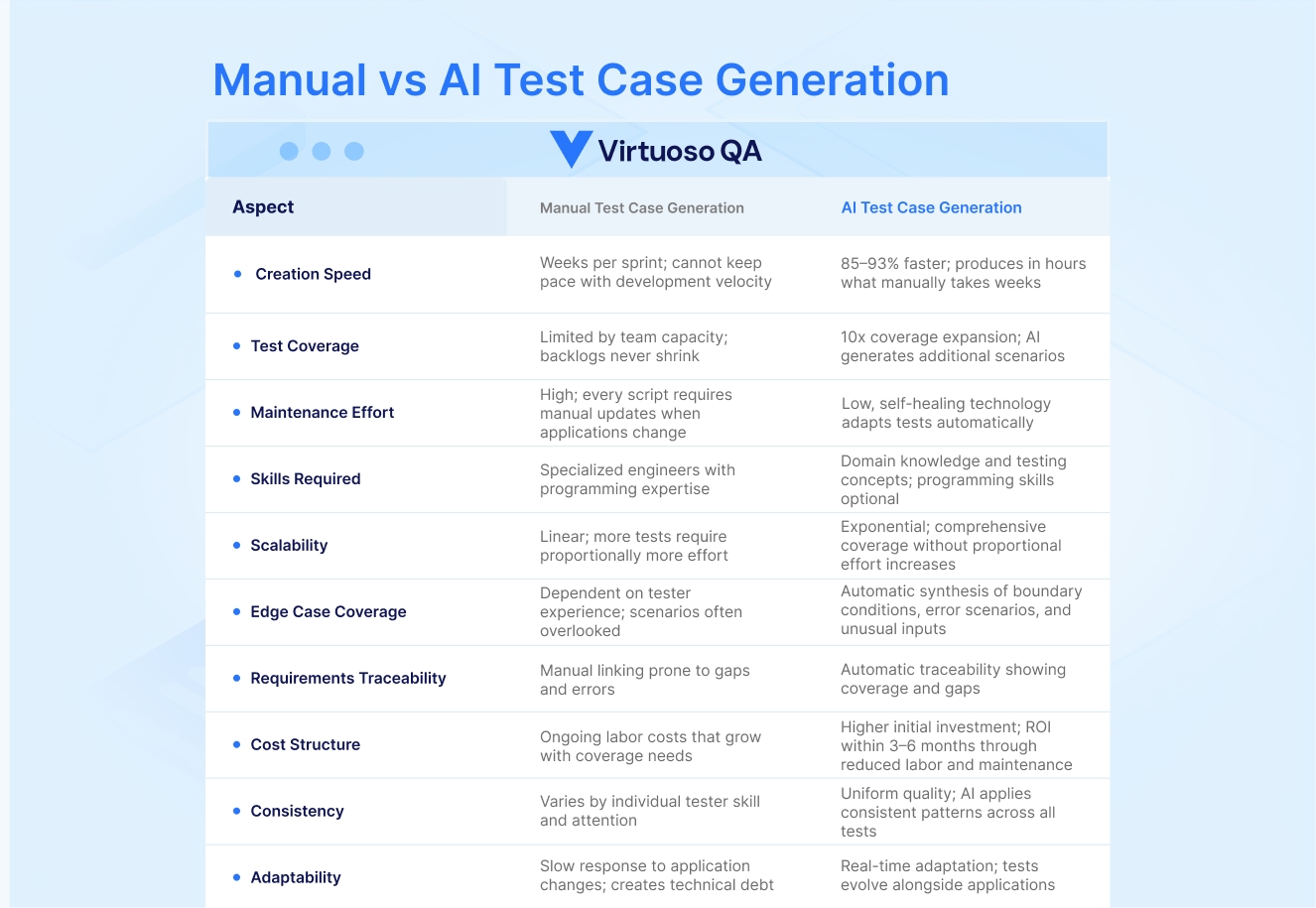 Manual vs AI Test Case Generation

Virtuoso QA

| Aspect | Manual Test Case Generation | AI Test Case Generation |
|---|---|---|
| Creation Speed | Weeks per sprint; cannot keep pace with development velocity | 85–93% faster; produces in hours what manually takes weeks |
| Test Coverage | Limited by team capacity; backlogs never shrink | 10x coverage expansion; AI generates additional scenarios |
| Maintenance Effort | High; every script requires manual updates when applications change | Low, self-healing technology adapts tests automatically |
| Skills Required | Specialized engineers with programming expertise | Domain knowledge and testing concepts; programming skills optional |
| Scalability | Linear; more tests require proportionally more effort | Exponential; comprehensive coverage without proportional effort increases |
| Edge Case Coverage | Dependent on tester experience; scenarios often overlooked | Automatic synthesis of boundary conditions, error scenarios, and unusual inputs |
| Requirements Traceability | Manual linking prone to gaps and errors | Automatic traceability showing coverage and gaps |
| Cost Structure | Ongoing labor costs that grow with coverage needs | Higher initial investment; ROI within 3–6 months through reduced labor and maintenance |
| Consistency | Varies by individual tester skill and attention | Uniform quality; AI applies consistent patterns across all tests |
| Adaptability | Slow response to application changes; creates technical debt | Real-time adaptation; tests evolve alongside applications |