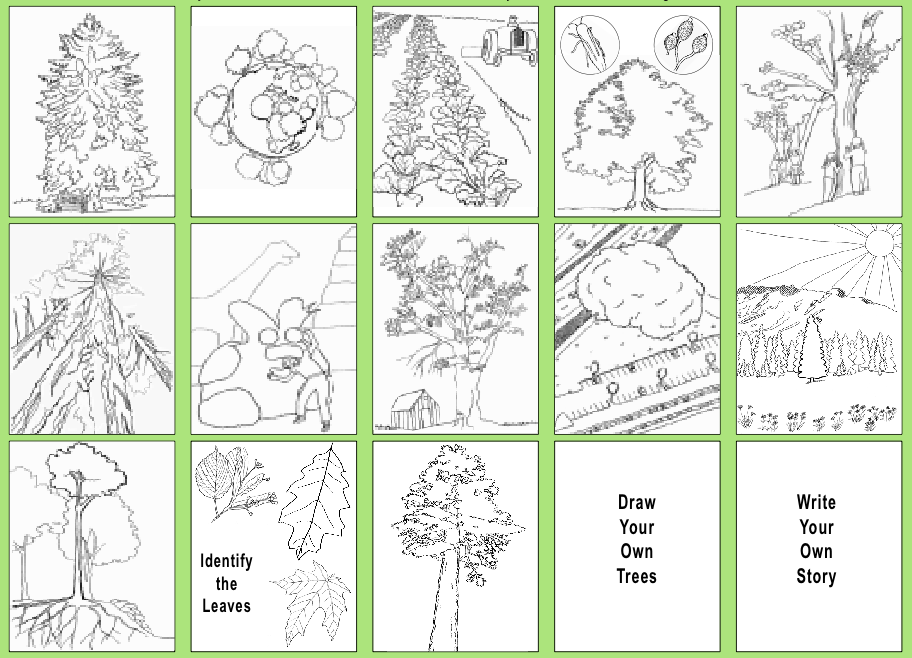 Identify the Leaves

Draw Your Own Trees

Write Your Own Story