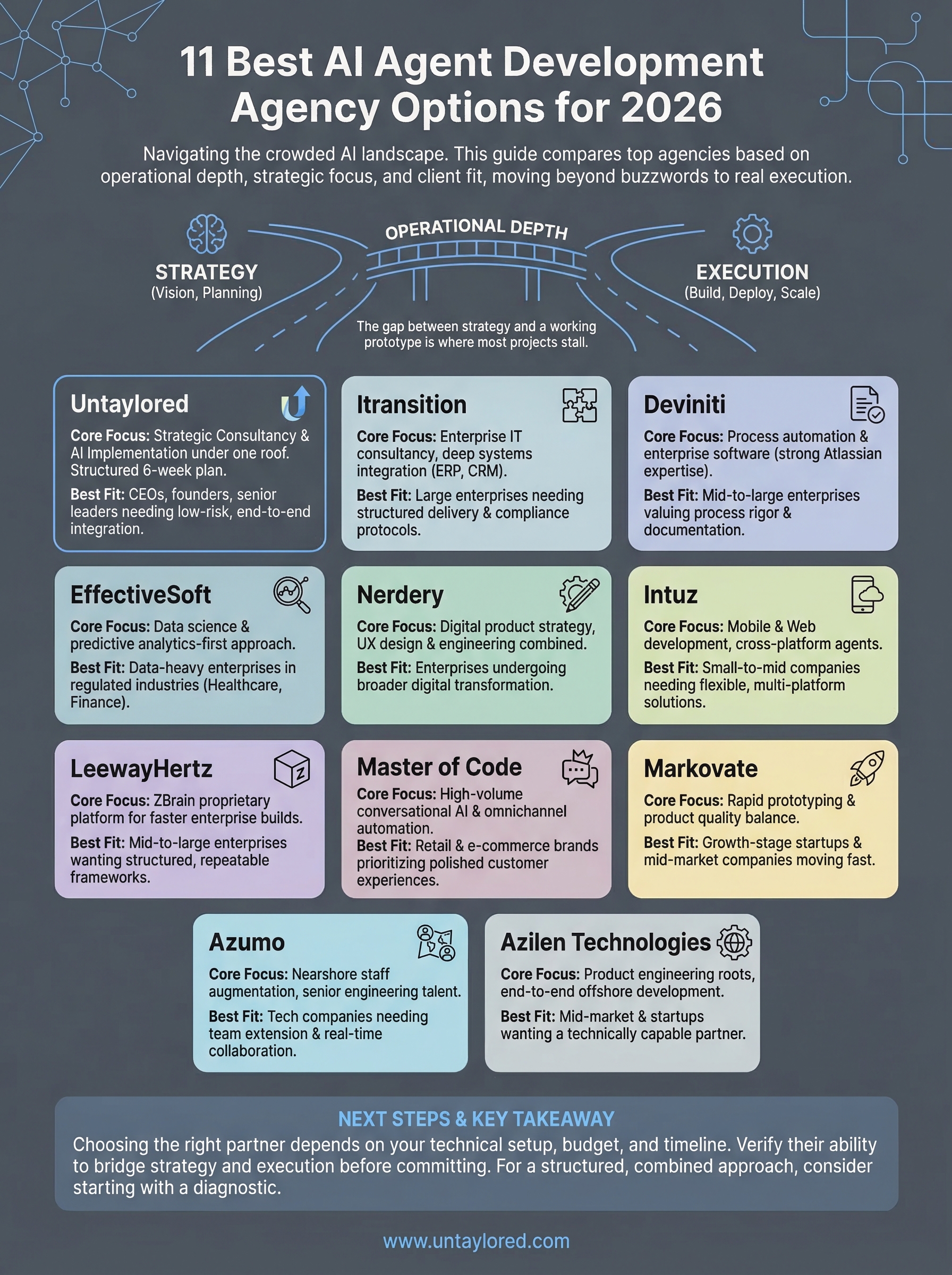 11 Best AI Agent Development Agency Options for 2026

Navigating the crowded AI landscape. This guide compares top agencies based on operational depth, strategic focus, and client fit, moving beyond buzzwords to real execution.

STRATEGY
(Vision, Planning)

OPERATIONAL DEPTH

EXECUTION
(Build, Deploy, Scale)

The gap between strategy and a working prototype is where most projects stall.

Untaylored
Core Focus: Strategic Consultancy & AI Implementation under one roof. Structured 6-week plan.
Best Fit: CEOs, founders, senior leaders needing low-risk, end-to-end integration.

Itransition
Core Focus: Enterprise IT consultancy, deep systems integration (ERP, CRM).
Best Fit: Large enterprises needing structured delivery & compliance protocols.

Deviniti
Core Focus: Process automation & enterprise software (strong Atlassian expertise).
Best Fit: Mid-to-large enterprises valuing process rigor & documentation.

EffectiveSoft
Core Focus: Data science & predictive analytics-first approach.
Best Fit: Data-heavy enterprises in regulated industries (Healthcare, Finance).

Nerdery
Core Focus: Digital product strategy, UX design & engineering combined.
Best Fit: Enterprises undergoing broader digital transformation.

Intuz
Core Focus: Mobile & Web development, cross-platform agents.
Best Fit: Small-to-mid companies needing flexible, multi-platform solutions.

LeewayHertz
Core Focus: ZBrain proprietary platform for faster enterprise builds.
Best Fit: Mid-to-large enterprises wanting structured, repeatable frameworks.

Master of Code
Core Focus: High-volume conversational AI & omnichannel automation.
Best Fit: Retail & e-commerce brands prioritizing polished customer experiences.

Markovate
Core Focus: Rapid prototyping & product quality balance.
Best Fit: Growth-stage startups & mid-market companies moving fast.

Azumo
Core Focus: Nearshore staff augmentation, senior engineering talent.
Best Fit: Tech companies needing team extension & real-time collaboration.

Azilen Technologies
Core Focus: Product engineering roots, end-to-end offshore development.
Best Fit: Mid-market & startups wanting a technically capable partner.

NEXT STEPS & KEY TAKEAWAY
Choosing the right partner depends on your technical setup, budget, and timeline. Verify their ability to bridge strategy and execution before committing. For a structured, combined approach, consider starting with a diagnostic.

www.untaylored.com