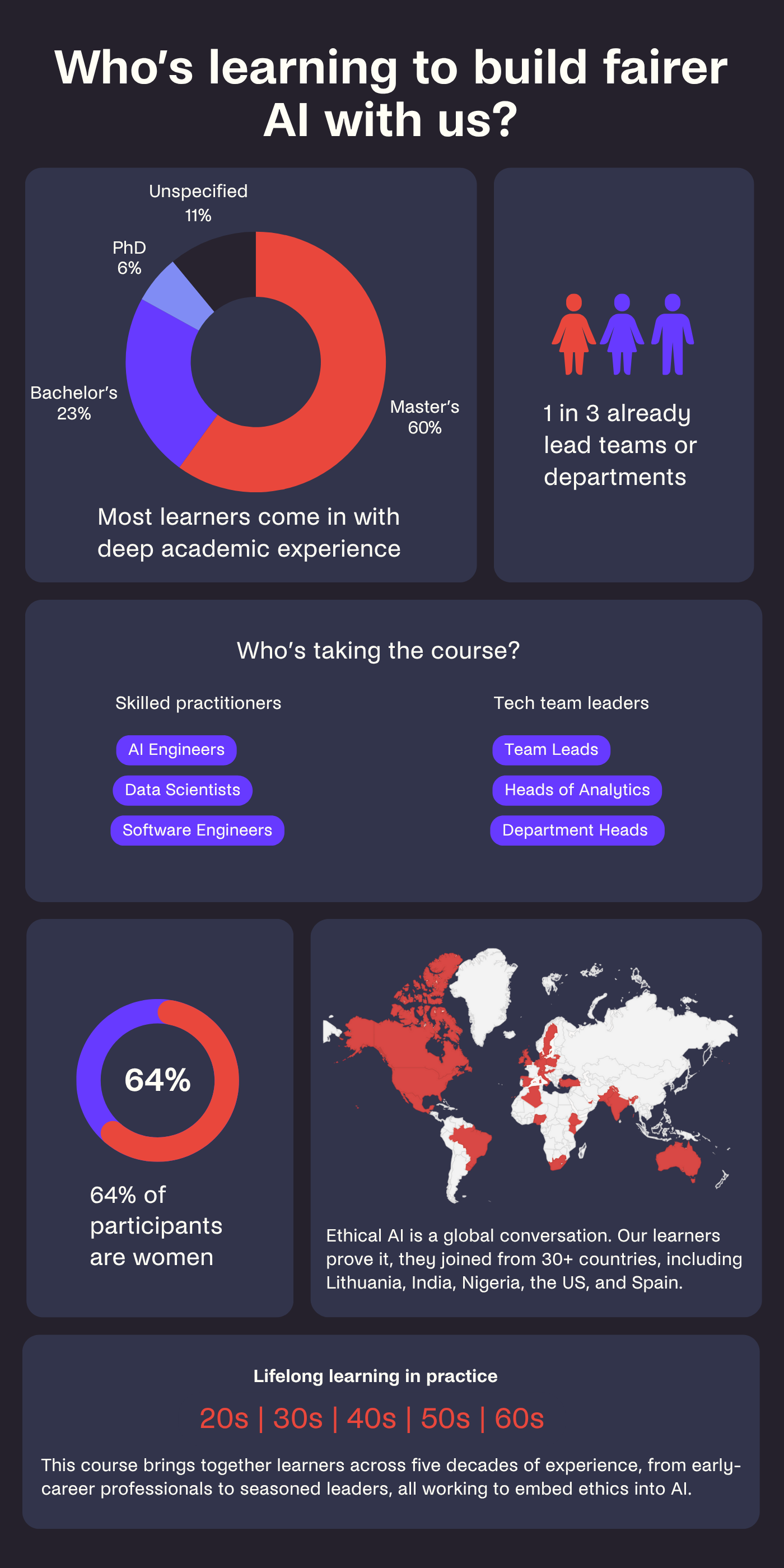 Who's learning to build fairer AI with us?

Unspecified
11%

PhD
6%

Bachelor's
23%

Master's
60%

Most learners come in with deep academic experience

1 in 3 already lead teams or departments

Who's taking the course?

Skilled practitioners

AI Engineers

Data Scientists

Software Engineers

Tech team leaders

Team Leads

Heads of Analytics

Department Heads

64%

64% of participants are women

Ethical AI is a global conversation. Our learners prove it, they joined from 30+ countries, including Lithuania, India, Nigeria, the US, and Spain.

Lifelong learning in practice

20s | 30s | 40s | 50s | 60s

This course brings together learners across five decades of experience, from early-career professionals to seasoned leaders, all working to embed ethics into AI.