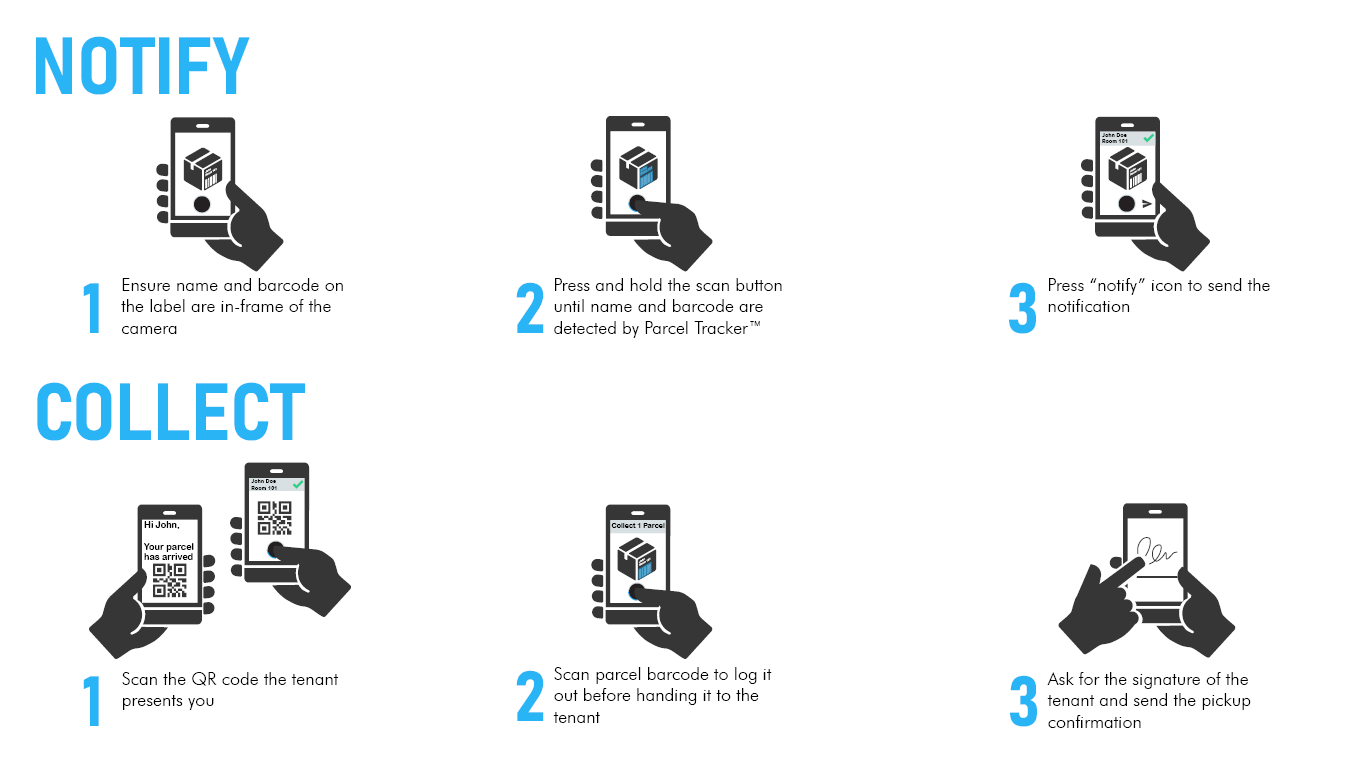 NOTIFY

1 Ensure name and barcode on the label are in-frame of the camera

2 Press and hold the scan button until name and barcode are detected by Parcel Tracker™

John Doe
Room 101

3 Press "notify" icon to send the notification

COLLECT

Hi John,

Your parcel has arrived

John Doe
Room 101

1 Scan the QR code the tenant presents you

Collect 1 Parcel

2 Scan parcel barcode to log it out before handing it to the tenant

3 Ask for the signature of the tenant and send the pickup confirmation