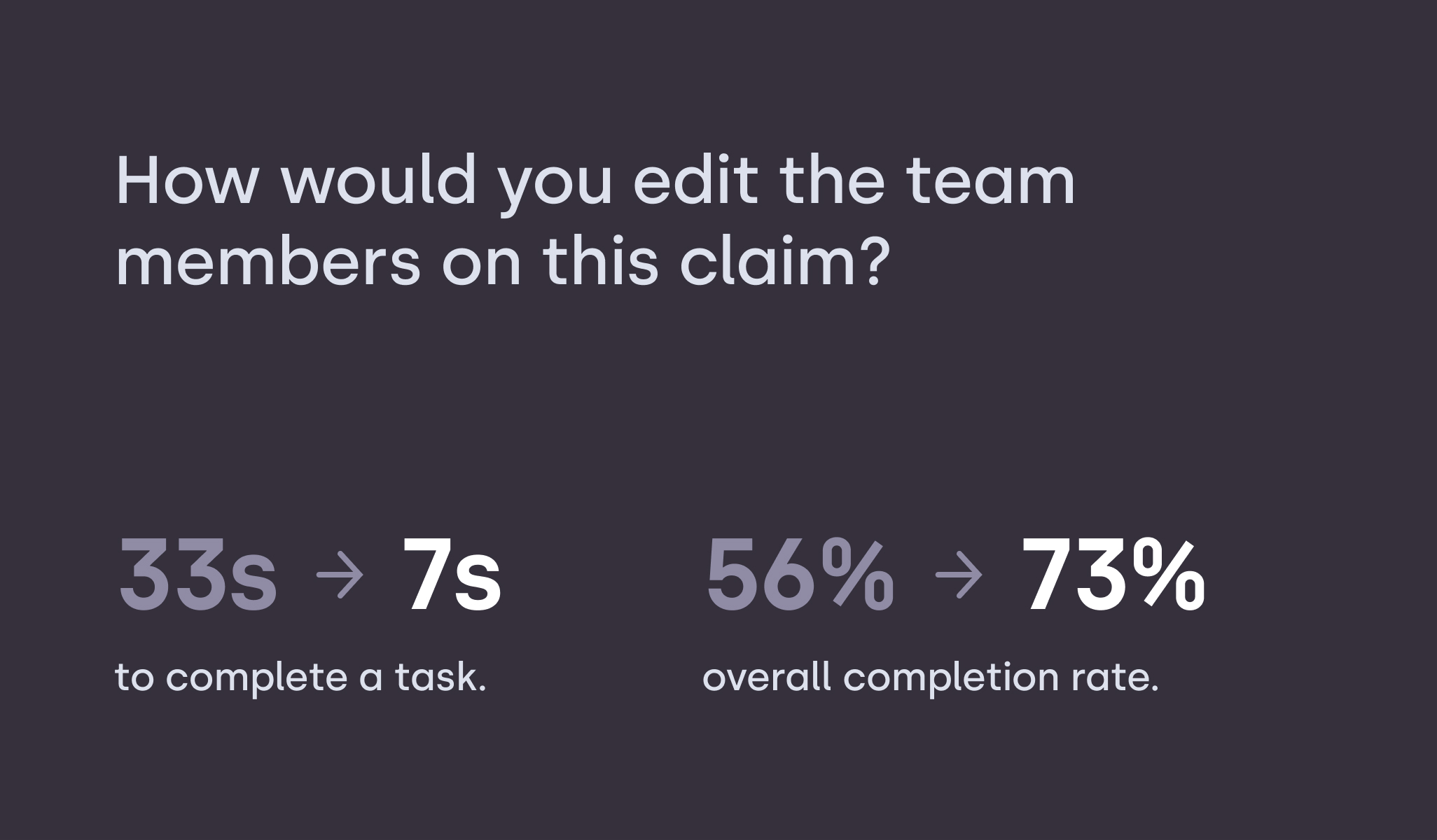 How would you edit the team members on this claim?

33s → 7s

to complete a task.

56% → 73%

overall completion rate.