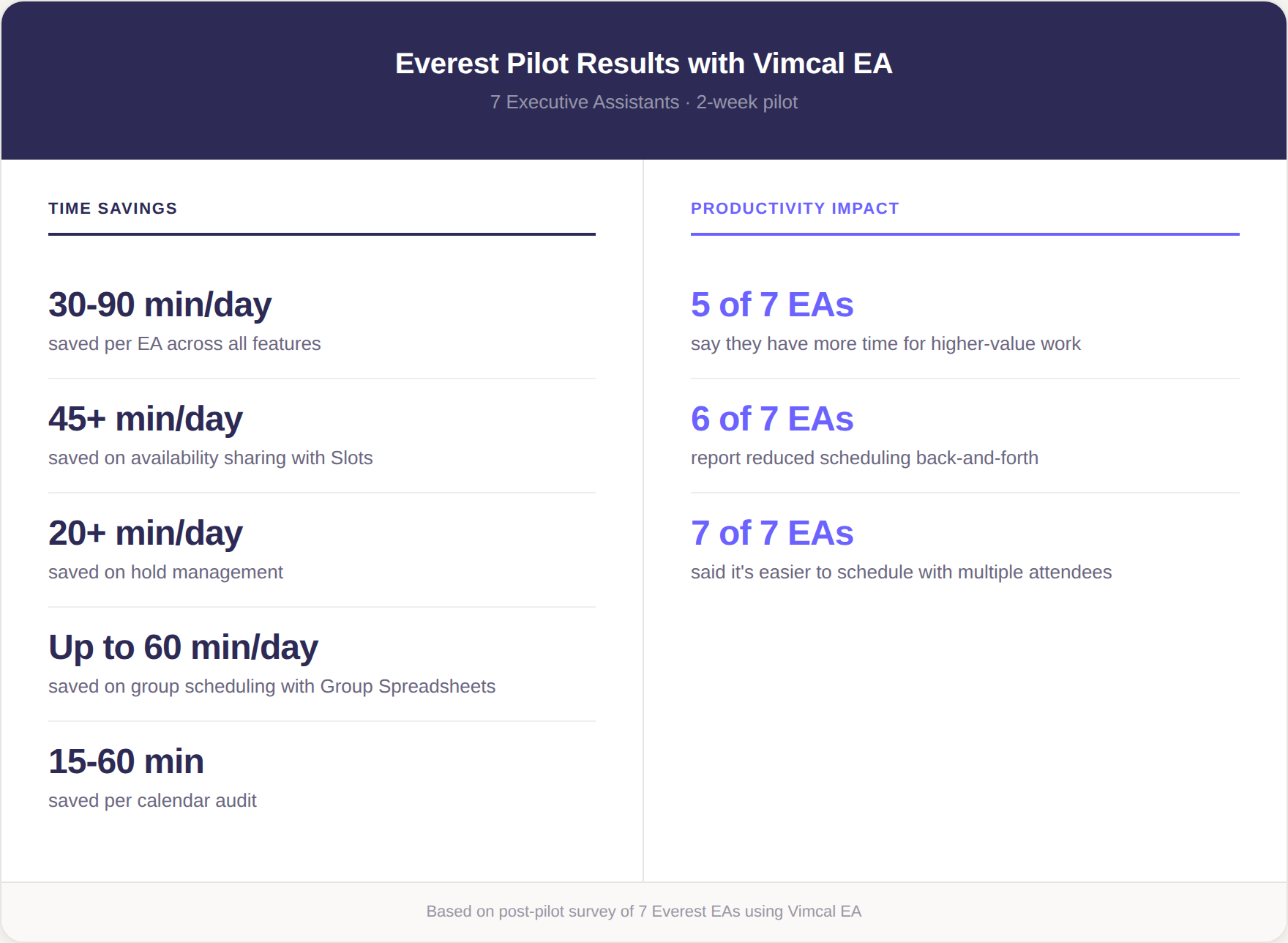 Everest Pilot Results with Vimcal EA
7 Executive Assistants · 2-week pilot

TIME SAVINGS

30-90 min/day
saved per EA across all features

45+ min/day
saved on availability sharing with Slots

20+ min/day
saved on hold management

Up to 60 min/day
saved on group scheduling with Group Spreadsheets

15-60 min
saved per calendar audit

PRODUCTIVITY IMPACT

5 of 7 EAs
say they have more time for higher-value work

6 of 7 EAs
report reduced scheduling back-and-forth

7 of 7 EAs
said it's easier to schedule with multiple attendees

Based on post-pilot survey of 7 Everest EAs using Vimcal EA