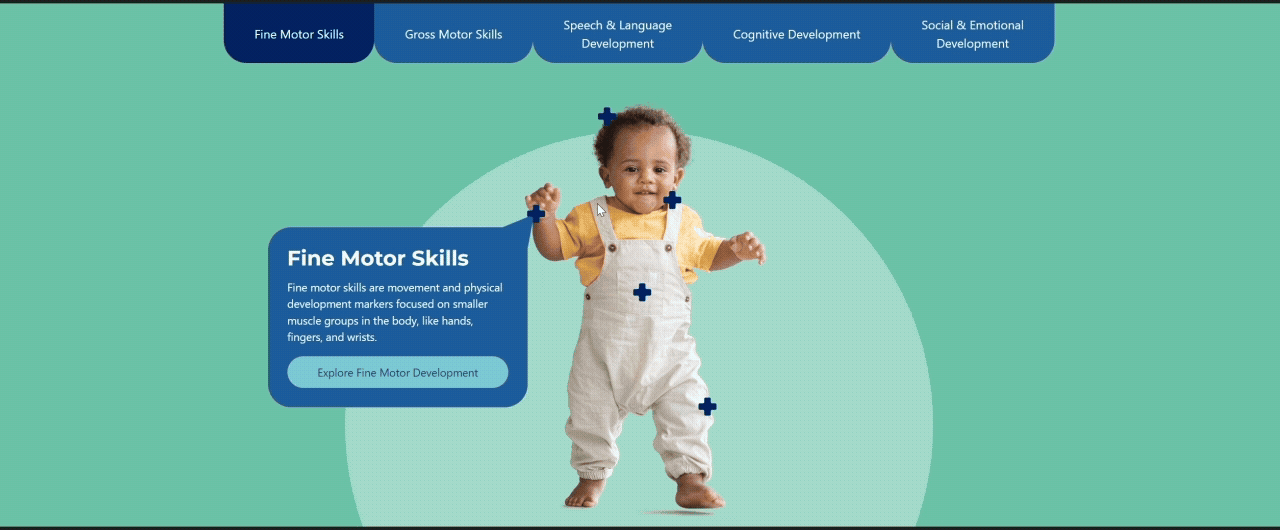 Fine Motor Skills
Gross Motor Skills
Speech & Language Development
Cognitive Development
Social & Emotional Development

Fine Motor Skills

Fine motor skills are movement and physical development markers focused on smaller muscle groups in the body, like hands, fingers, and wrists.

Explore Fine Motor Development