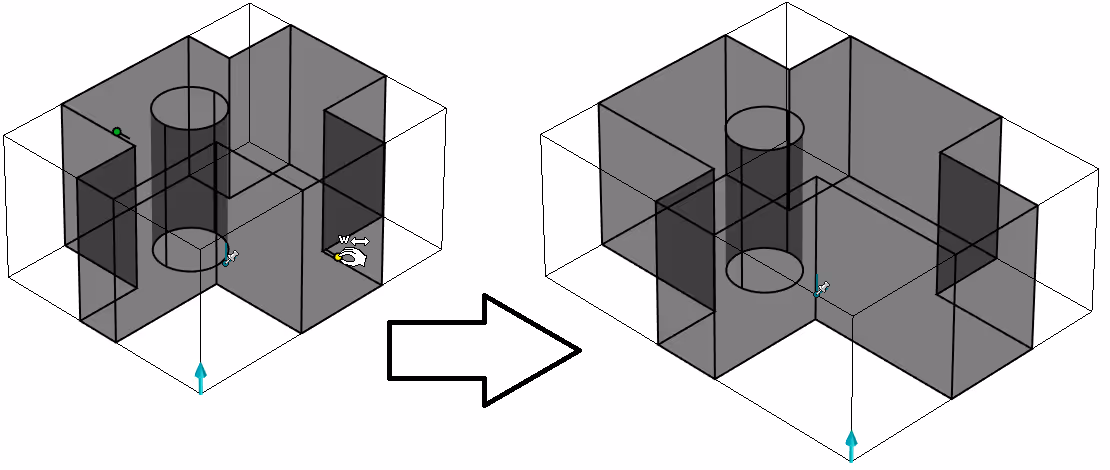 W