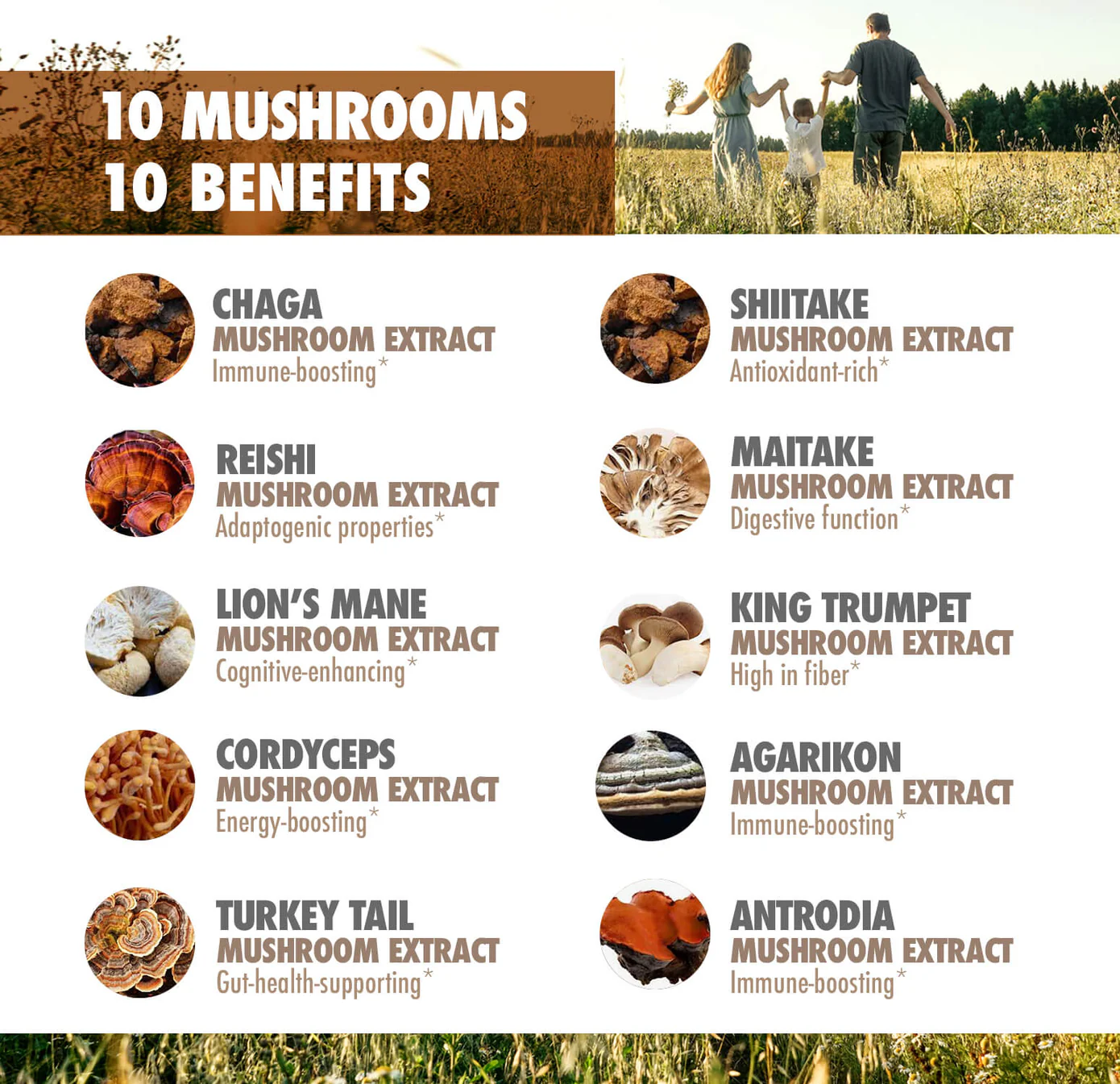 10 MUSHROOMS
10 BENEFITS

CHAGA
MUSHROOM EXTRACT
Immune-boosting*

REISHI
MUSHROOM EXTRACT
Adaptogenic properties*

LION'S MANE
MUSHROOM EXTRACT
Cognitive-enhancing*

CORDYCEPS
MUSHROOM EXTRACT
Energy-boosting*

TURKEY TAIL
MUSHROOM EXTRACT
Gut-health-supporting*

SHIITAKE
MUSHROOM EXTRACT
Antioxidant-rich*

MAITAKE
MUSHROOM EXTRACT
Digestive function*

KING TRUMPET
MUSHROOM EXTRACT
High in fiber*

AGARIKON
MUSHROOM EXTRACT
Immune-boosting*

ANTRODIA
MUSHROOM EXTRACT
Immune-boosting*