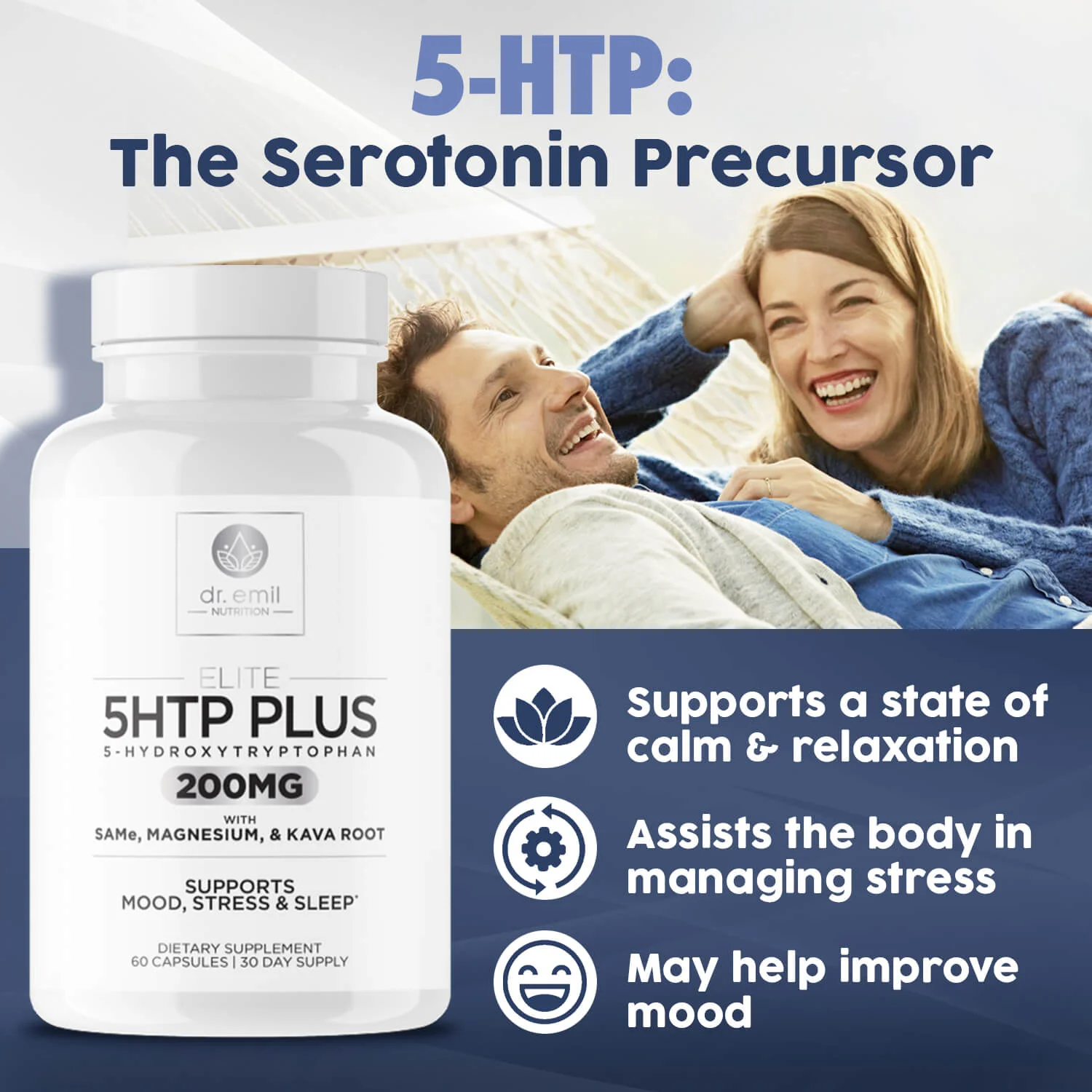 5-HTP:
The Serotonin Precursor

dr. emil
NUTRITION

ELITE
5HTP PLUS
5-HYDROXYTRYPTOPHAN
200MG
WITH
SAMe, MAGNESIUM, & KAVA ROOT

SUPPORTS
MOOD, STRESS & SLEEP*

DIETARY SUPPLEMENT
60 CAPSULES | 30 DAY SUPPLY

Supports a state of calm & relaxation

Assists the body in managing stress

May help improve mood