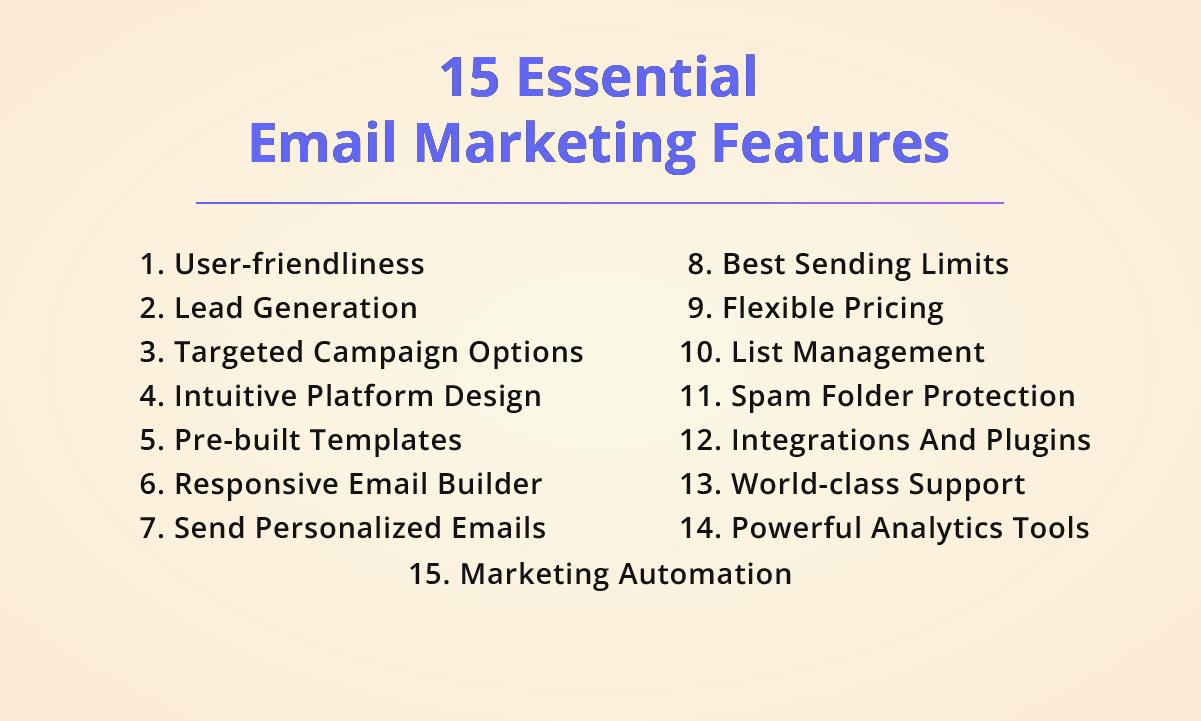 15 Essential
Email Marketing Features

1. User-friendliness
2. Lead Generation
3. Targeted Campaign Options
4. Intuitive Platform Design
5. Pre-built Templates
6. Responsive Email Builder
7. Send Personalized Emails

8. Best Sending Limits
9. Flexible Pricing
10. List Management
11. Spam Folder Protection
12. Integrations And Plugins
13. World-class Support
14. Powerful Analytics Tools

15. Marketing Automation