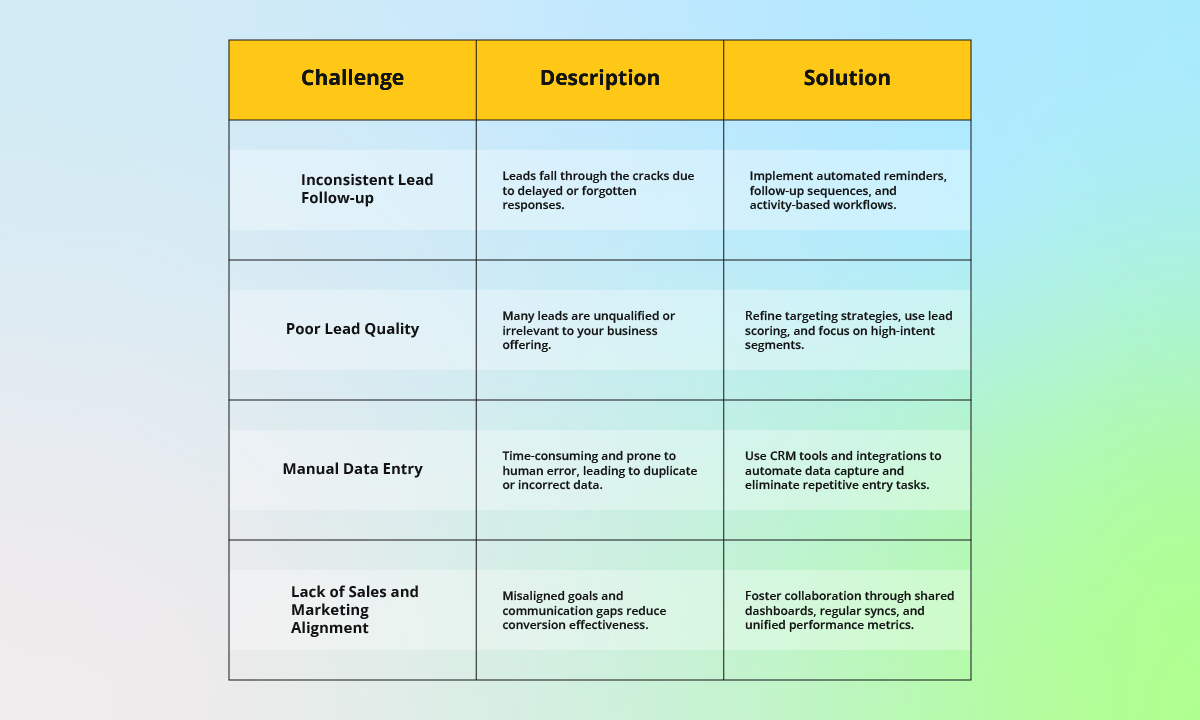 | Challenge | Description | Solution |
|---|---|---|
| Inconsistent Lead Follow-up | Leads fall through the cracks due to delayed or forgotten responses. | Implement automated reminders, follow-up sequences, and activity-based workflows. |
| Poor Lead Quality | Many leads are unqualified or irrelevant to your business offering. | Refine targeting strategies, use lead scoring, and focus on high-intent segments. |
| Manual Data Entry | Time-consuming and prone to human error, leading to duplicate or incorrect data. | Use CRM tools and integrations to automate data capture and eliminate repetitive entry tasks. |
| Lack of Sales and Marketing Alignment | Misaligned goals and communication gaps reduce conversion effectiveness. | Foster collaboration through shared dashboards, regular syncs, and unified performance metrics. |