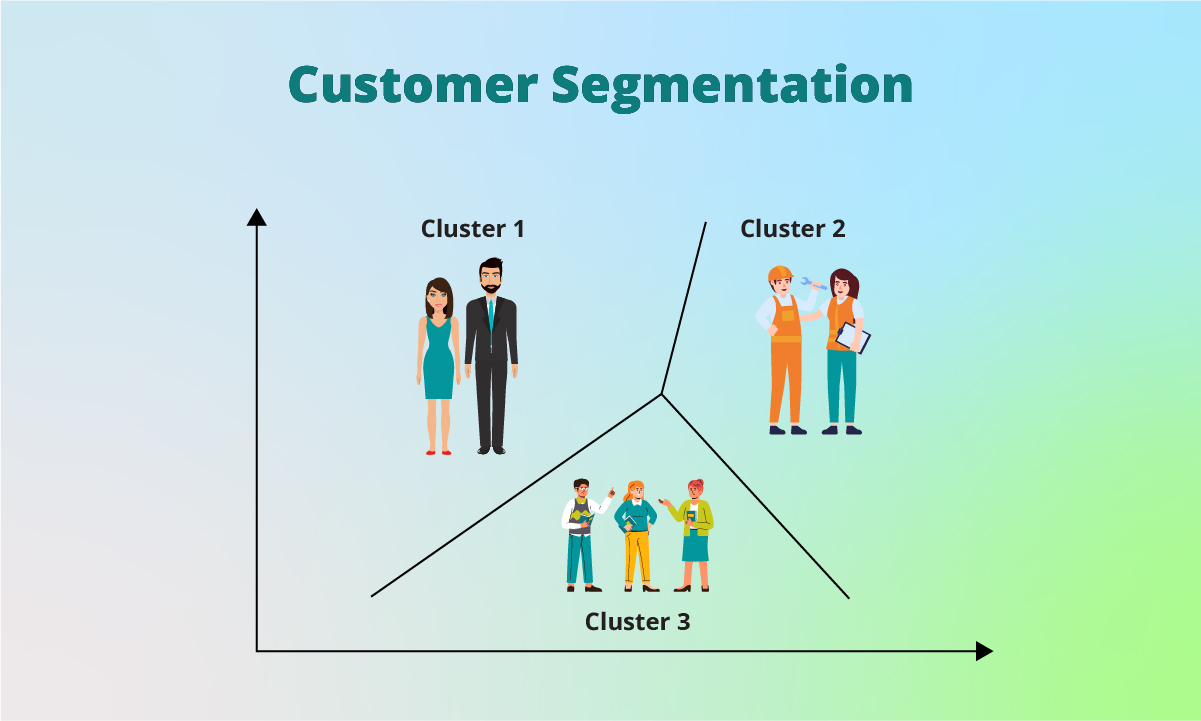 Customer Segmentation

Cluster 1

Cluster 2

Cluster 3