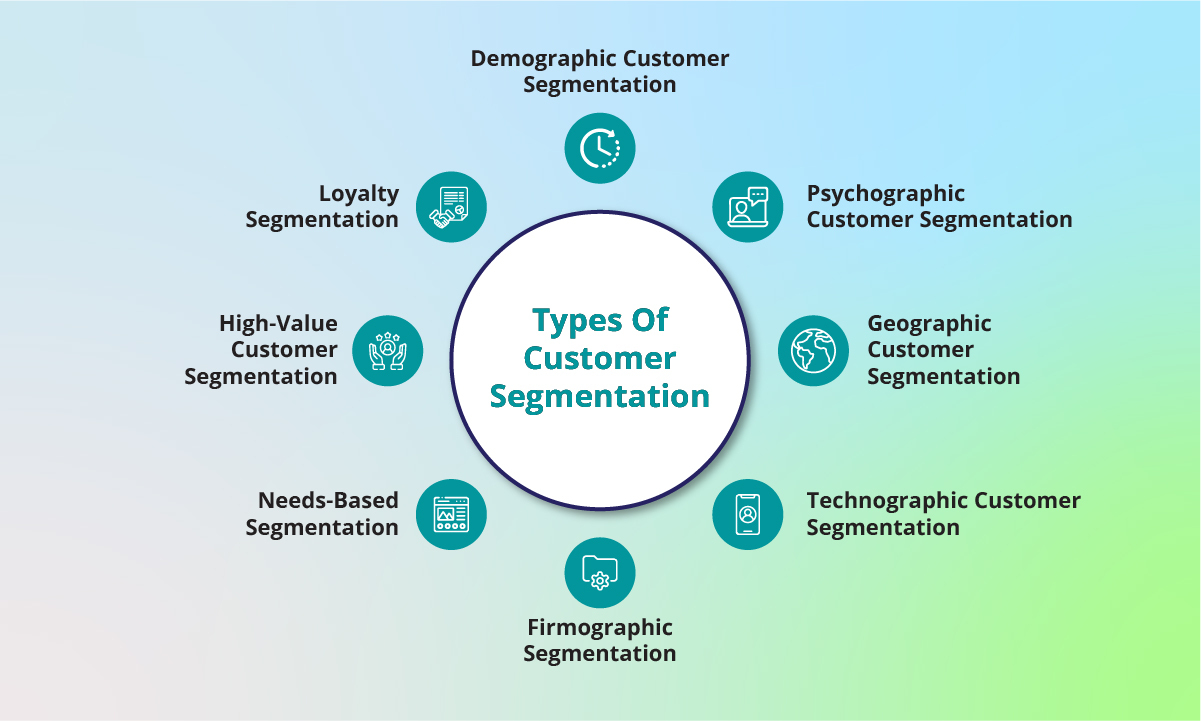 Types Of Customer Segmentation

Demographic Customer Segmentation

Psychographic Customer Segmentation

Geographic Customer Segmentation

Technographic Customer Segmentation

Firmographic Segmentation

Needs-Based Segmentation

High-Value Customer Segmentation

Loyalty Segmentation