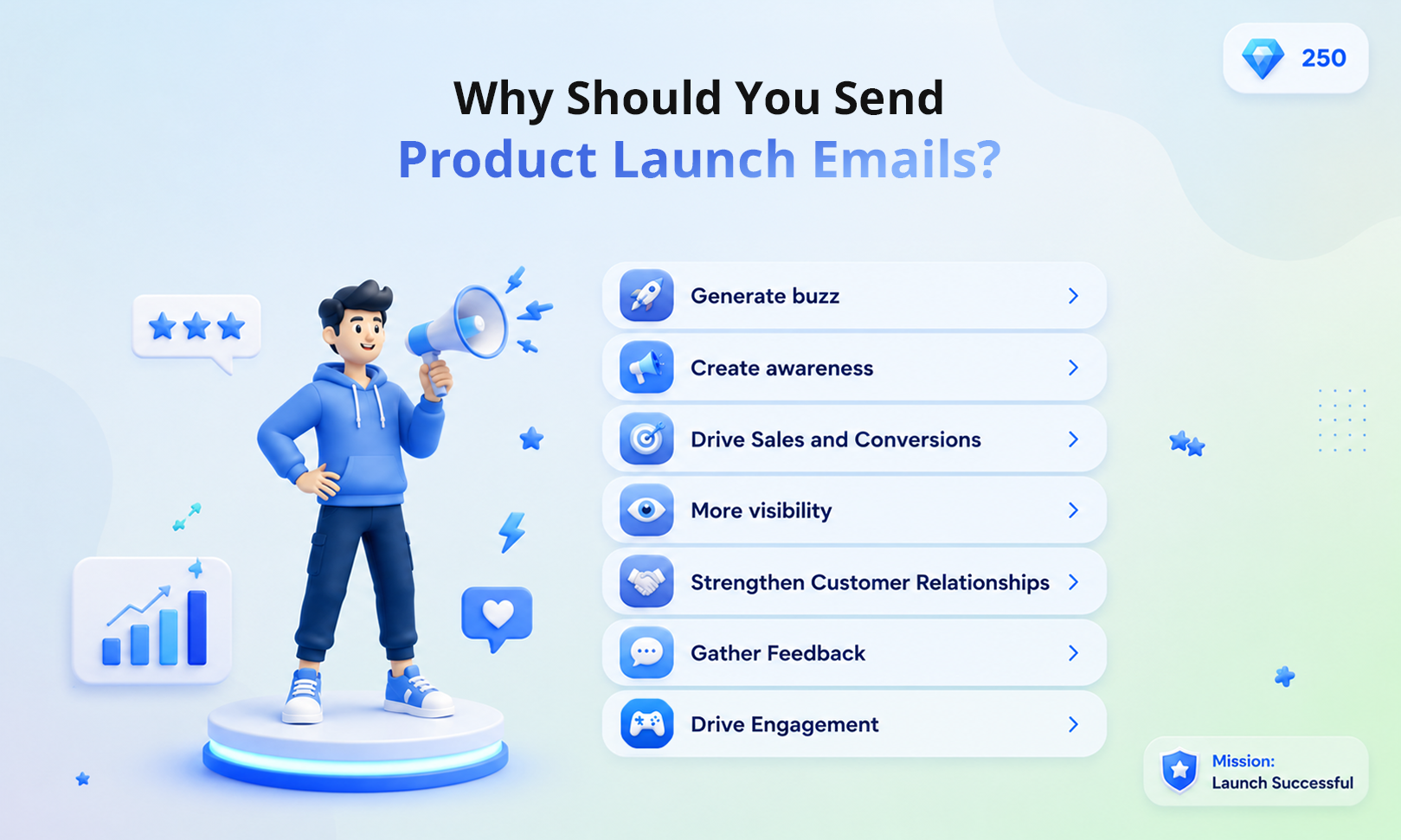 250

Why Should You Send
Product Launch Emails?

Generate buzz

Create awareness

Drive Sales and Conversions

More visibility

Strengthen Customer Relationships

Gather Feedback

Drive Engagement

Mission:
Launch Successful