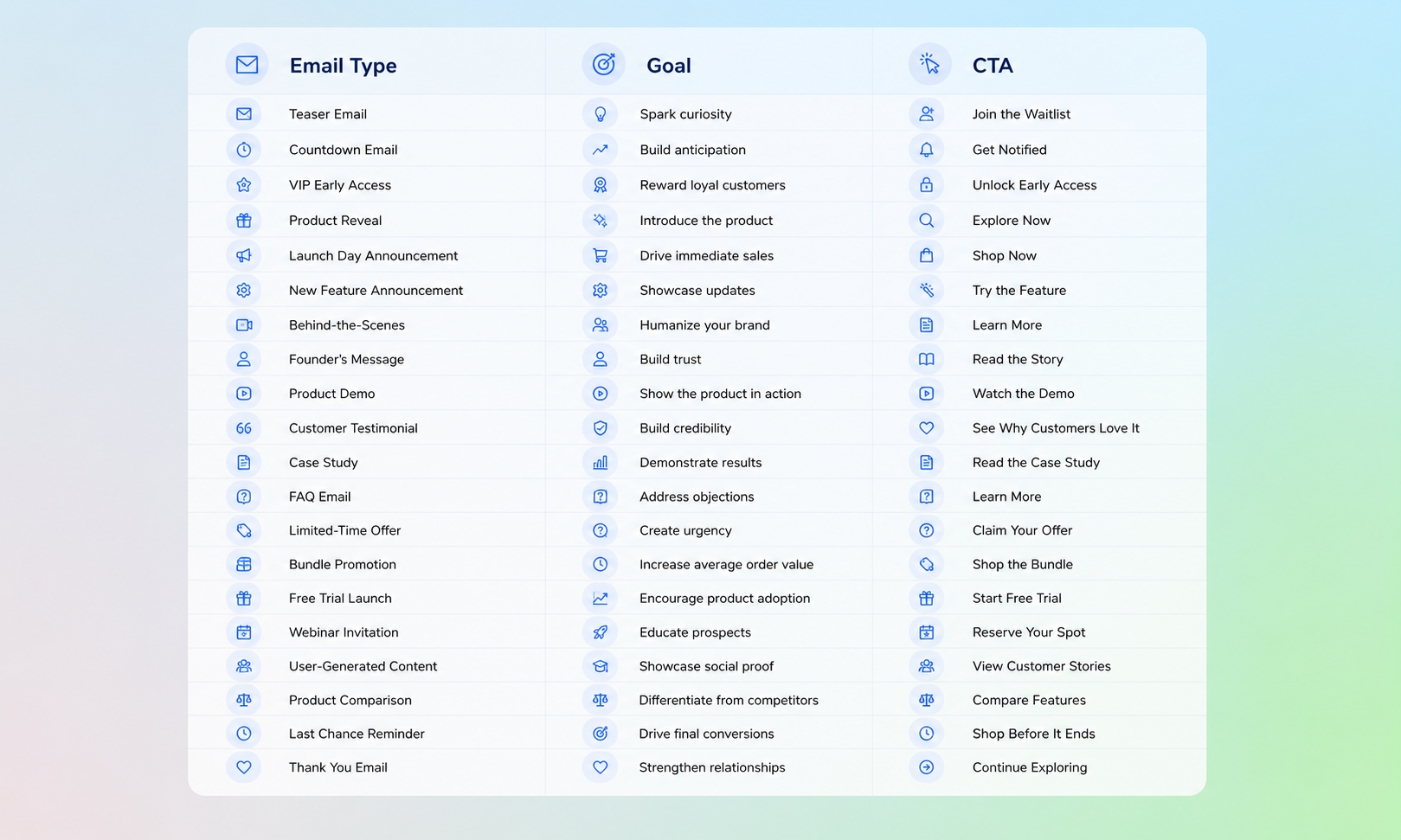 | Email Type | Goal | CTA |
|---|---|---|
| Teaser Email | Spark curiosity | Join the Waitlist |
| Countdown Email | Build anticipation | Get Notified |
| VIP Early Access | Reward loyal customers | Unlock Early Access |
| Product Reveal | Introduce the product | Explore Now |
| Launch Day Announcement | Drive immediate sales | Shop Now |
| New Feature Announcement | Showcase updates | Try the Feature |
| Behind-the-Scenes | Humanize your brand | Learn More |
| Founder's Message | Build trust | Read the Story |
| Product Demo | Show the product in action | Watch the Demo |
| Customer Testimonial | Build credibility | See Why Customers Love It |
| Case Study | Demonstrate results | Read the Case Study |
| FAQ Email | Address objections | Learn More |
| Limited-Time Offer | Create urgency | Claim Your Offer |
| Bundle Promotion | Increase average order value | Shop the Bundle |
| Free Trial Launch | Encourage product adoption | Start Free Trial |
| Webinar Invitation | Educate prospects | Reserve Your Spot |
| User-Generated Content | Showcase social proof | View Customer Stories |
| Product Comparison | Differentiate from competitors | Compare Features |
| Last Chance Reminder | Drive final conversions | Shop Before It Ends |
| Thank You Email | Strengthen relationships | Continue Exploring |