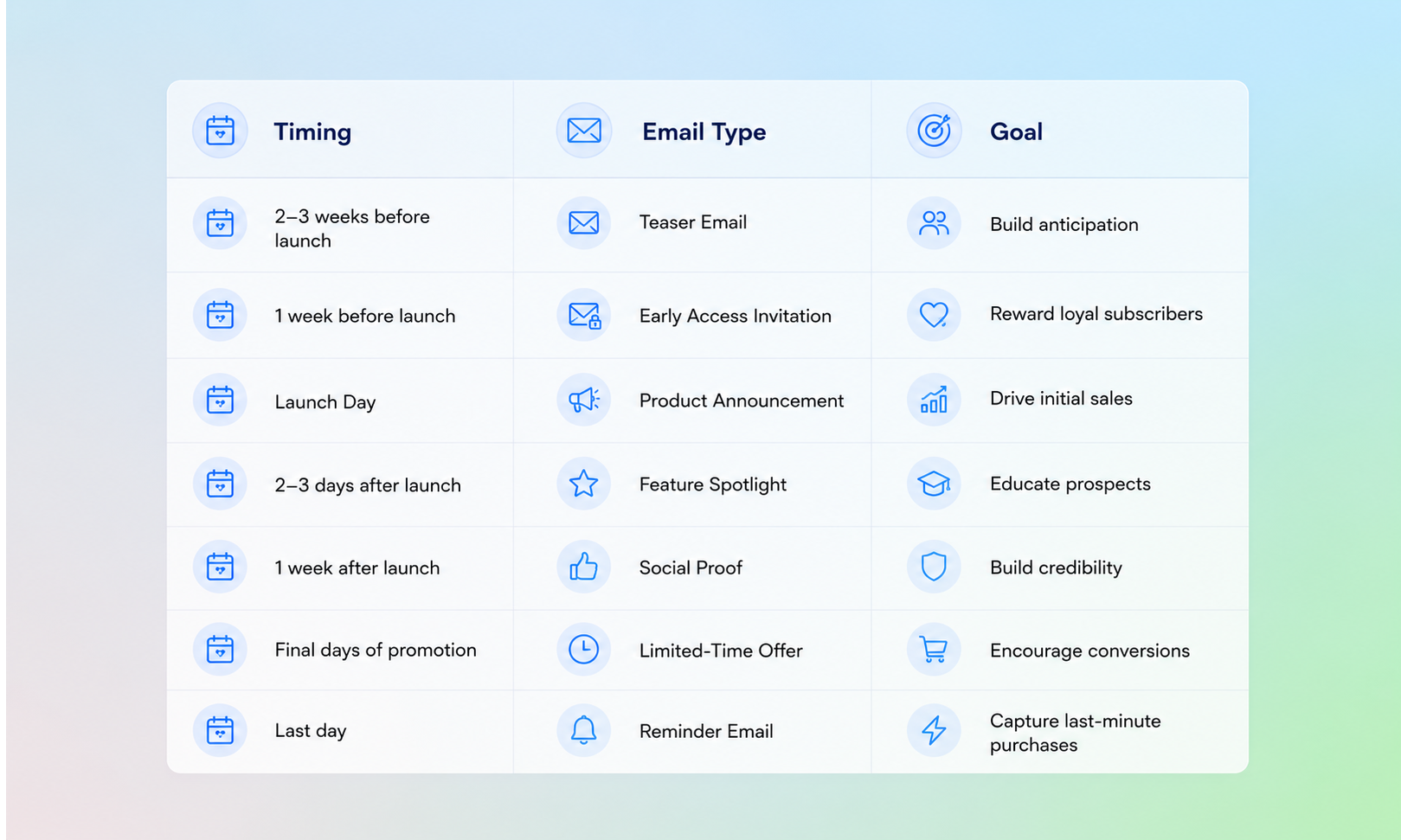 | Timing | Email Type | Goal |
|---|---|---|
| 2–3 weeks before launch | Teaser Email | Build anticipation |
| 1 week before launch | Early Access Invitation | Reward loyal subscribers |
| Launch Day | Product Announcement | Drive initial sales |
| 2–3 days after launch | Feature Spotlight | Educate prospects |
| 1 week after launch | Social Proof | Build credibility |
| Final days of promotion | Limited-Time Offer | Encourage conversions |
| Last day | Reminder Email | Capture last-minute purchases |