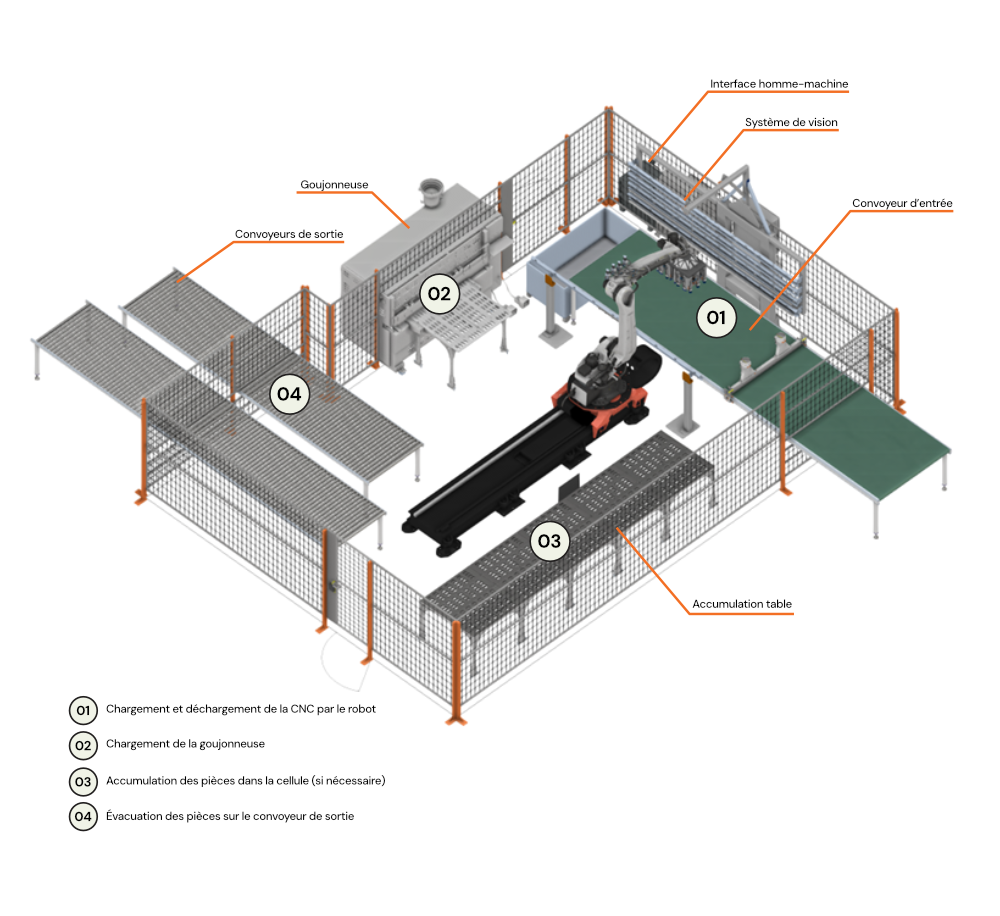 Interface homme-machine

Système de vision

Goujonneuse

Convoyeur d'entrée

Convoyeurs de sortie

02

01

04

03

Accumulation table

01 Chargement et déchargement de la CNC par le robot

02 Chargement de la goujonneuse

03 Accumulation des pièces dans la cellule (si nécessaire)

04 Évacuation des pièces sur le convoyeur de sortie