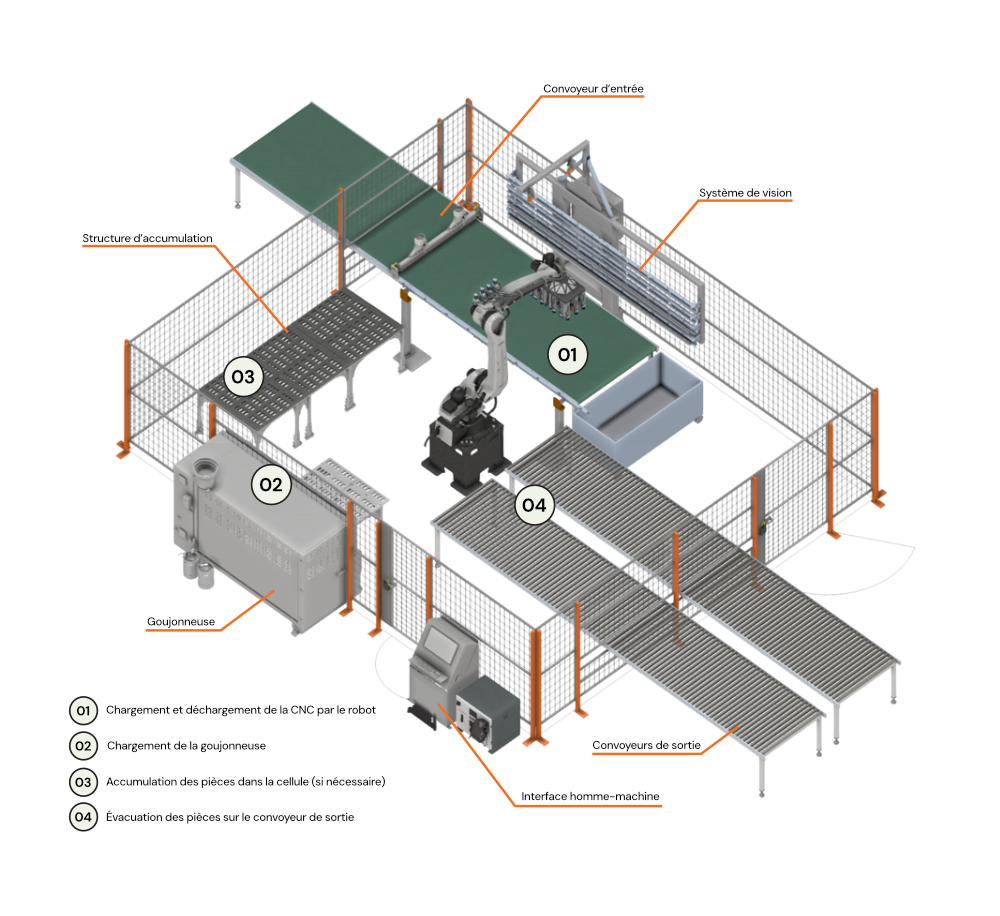 Convoyeur d'entrée

Système de vision

Structure d'accumulation

01

03

02

04

Goujonneuse

Convoyeurs de sortie

Interface homme-machine

01 Chargement et déchargement de la CNC par le robot

02 Chargement de la goujonneuse

03 Accumulation des pièces dans la cellule (si nécessaire)

04 Évacuation des pièces sur le convoyeur de sortie