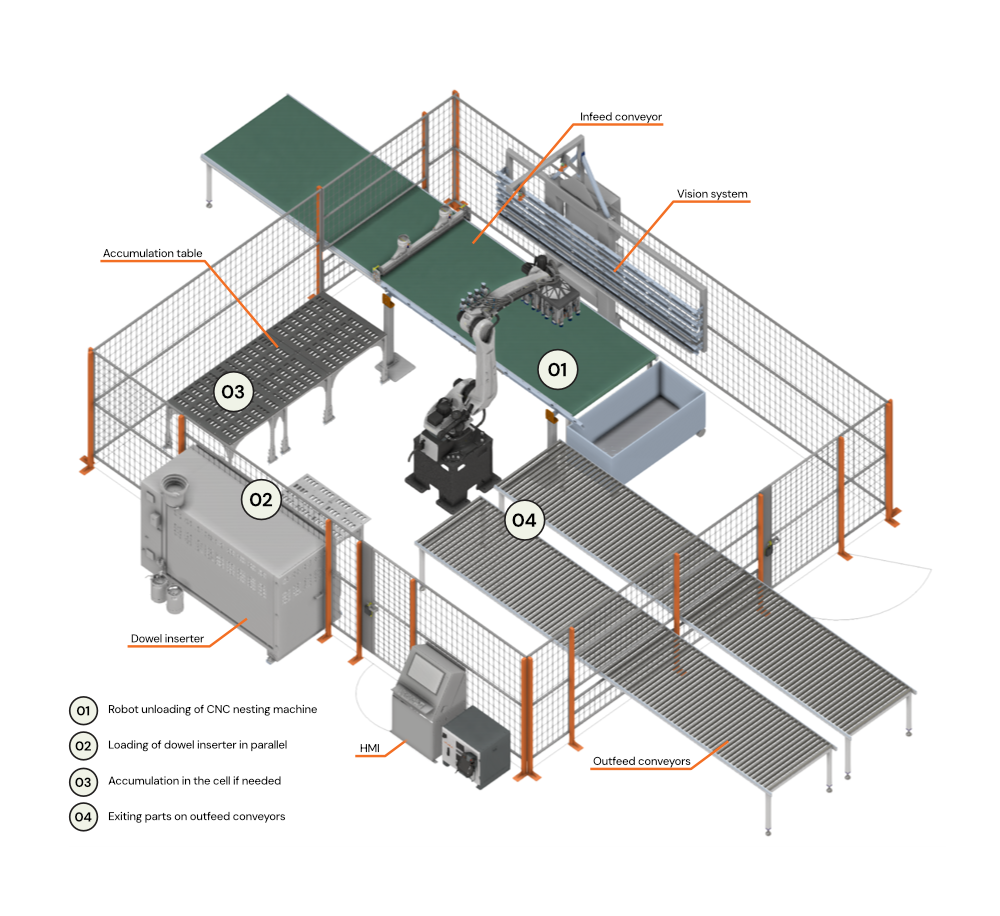 Infeed conveyor

Vision system

Accumulation table

01

03

02

04

Dowel inserter

HMI

Outfeed conveyors

01 Robot unloading of CNC nesting machine

02 Loading of dowel inserter in parallel

03 Accumulation in the cell if needed

04 Exiting parts on outfeed conveyors