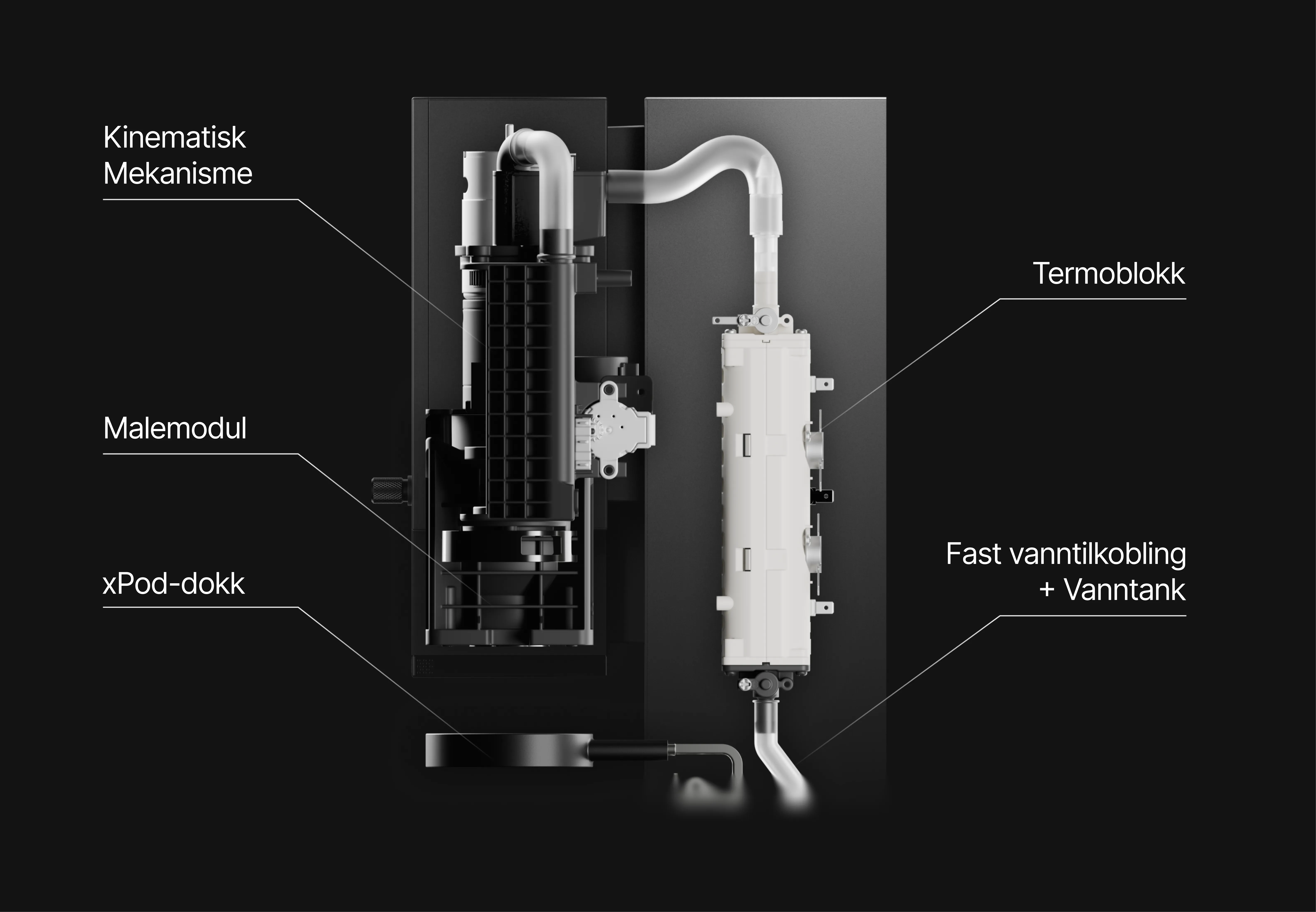 Kinematisk
Mekanisme

Malemodul

xPod-dokk

Termoblokk

Fast vanntilkobling
+ Vanntank