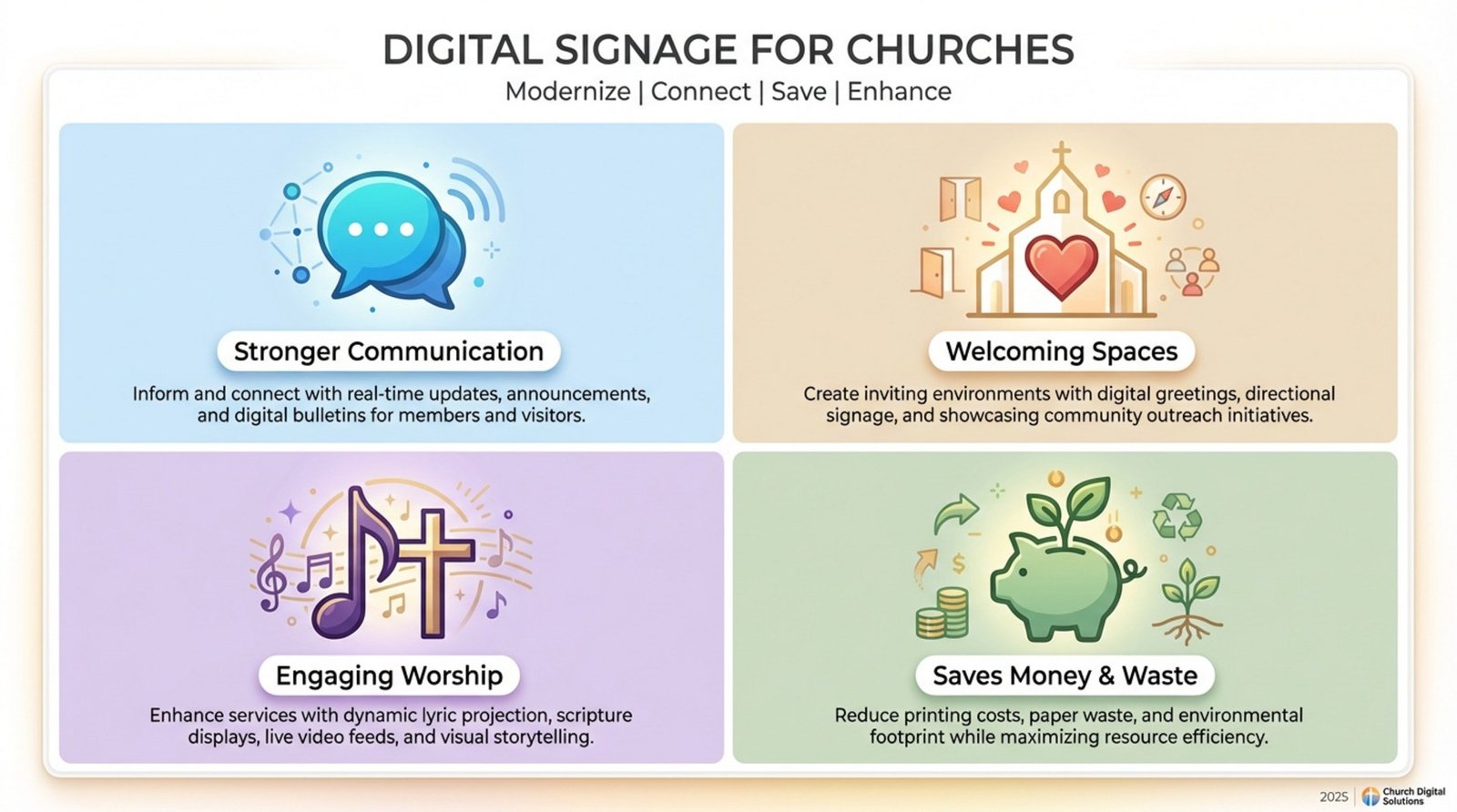 DIGITAL SIGNAGE FOR CHURCHES

Modernize | Connect | Save | Enhance

Stronger Communication

Inform and connect with real-time updates, announcements, and digital bulletins for members and visitors.

Welcoming Spaces

Create inviting environments with digital greetings, directional signage, and showcasing community outreach initiatives.

Engaging Worship

Enhance services with dynamic lyric projection, scripture displays, live video feeds, and visual storytelling.

Saves Money & Waste

Reduce printing costs, paper waste, and environmental footprint while maximizing resource efficiency.

2025 | Church Digital Solutions