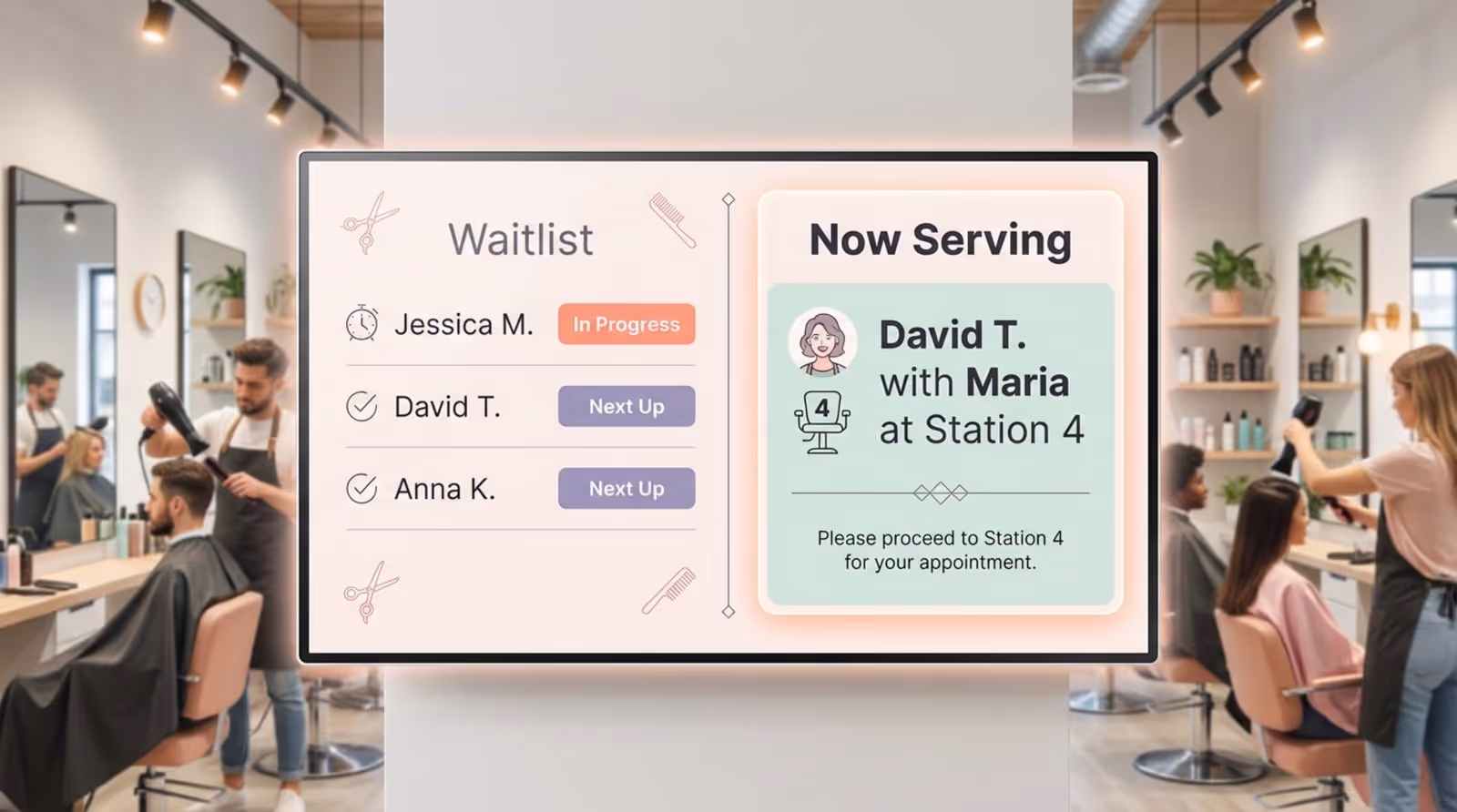 Waitlist

Jessica M. In Progress

David T. Next Up

Anna K. Next Up

Now Serving

David T. with Maria at Station 4

4

Please proceed to Station 4 for your appointment.