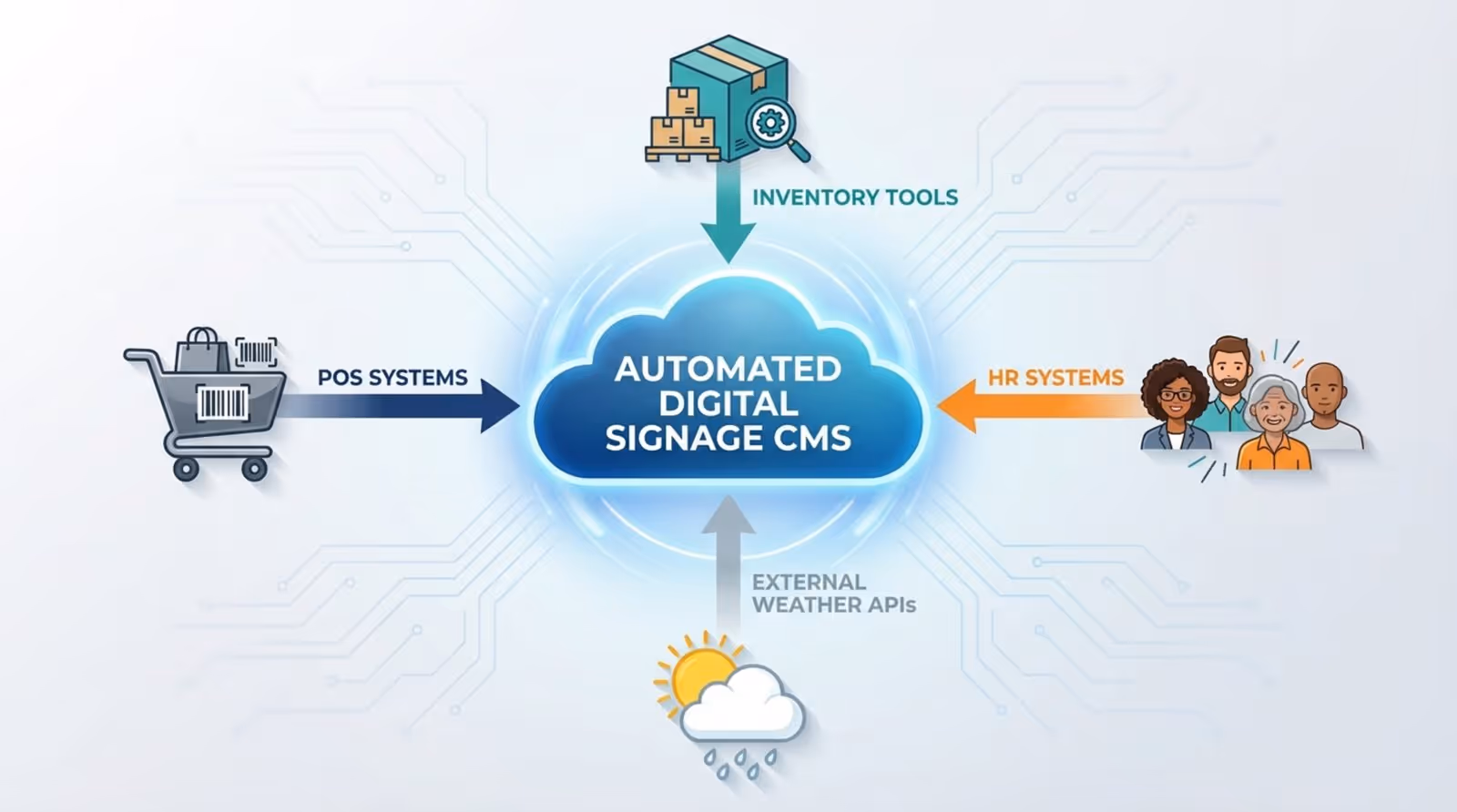 INVENTORY TOOLS

POS SYSTEMS

AUTOMATED DIGITAL SIGNAGE CMS

HR SYSTEMS

EXTERNAL WEATHER APIs