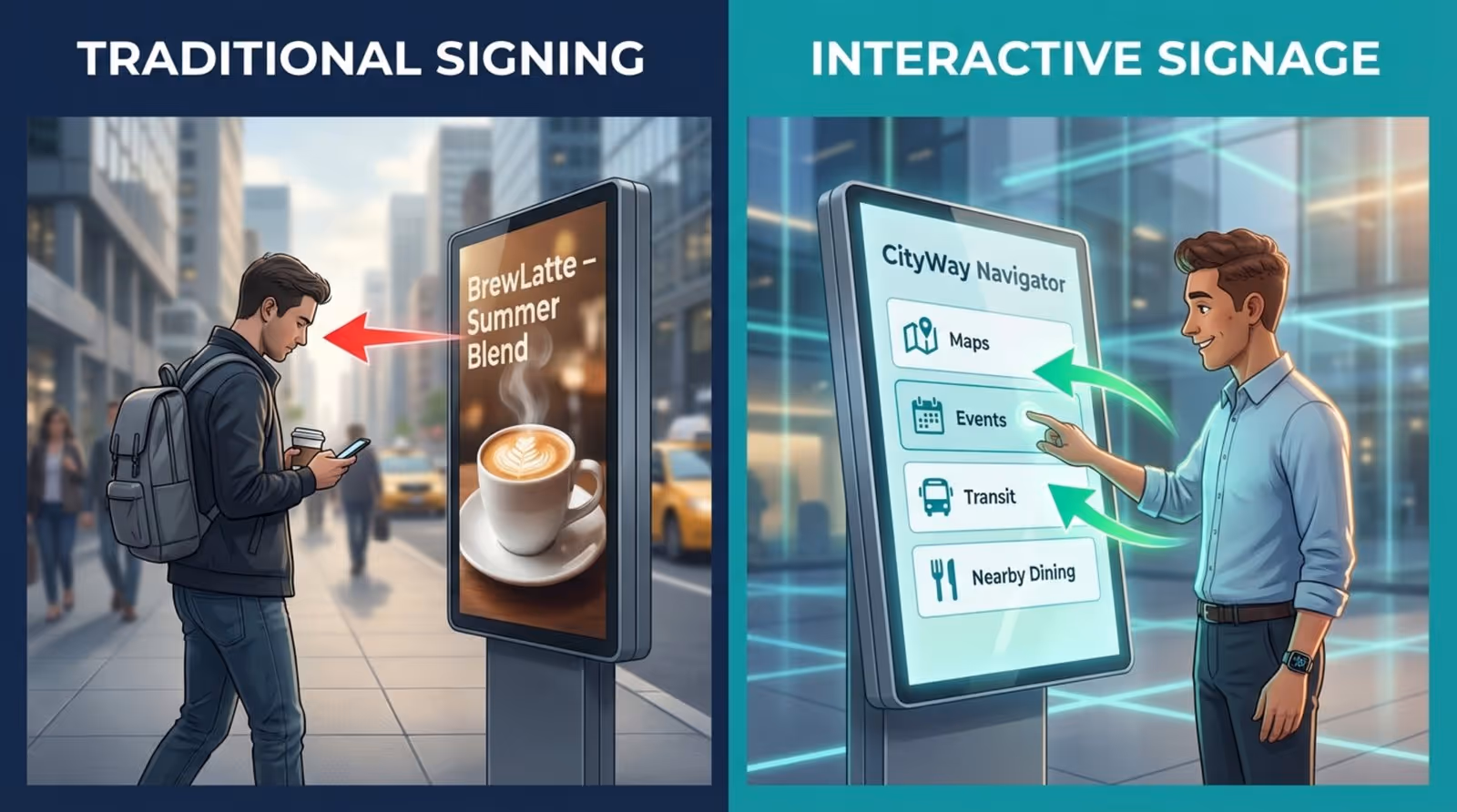 TRADITIONAL SIGNING

BrewLatte – Summer Blend

INTERACTIVE SIGNAGE

CityWay Navigator

Maps

Events

Transit

Nearby Dining