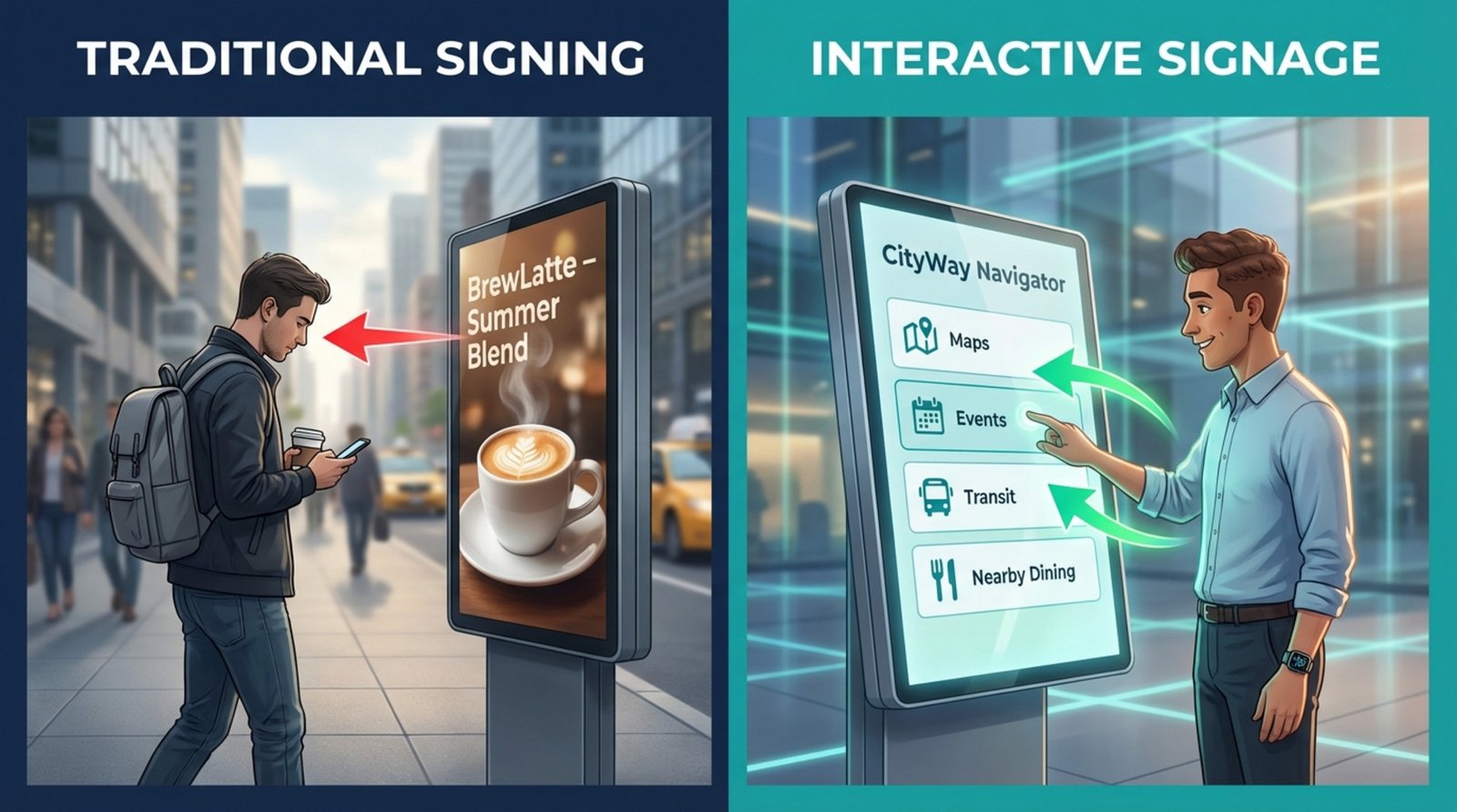 TRADITIONAL SIGNING

BrewLatte – Summer Blend

INTERACTIVE SIGNAGE

CityWay Navigator

Maps

Events

Transit

Nearby Dining