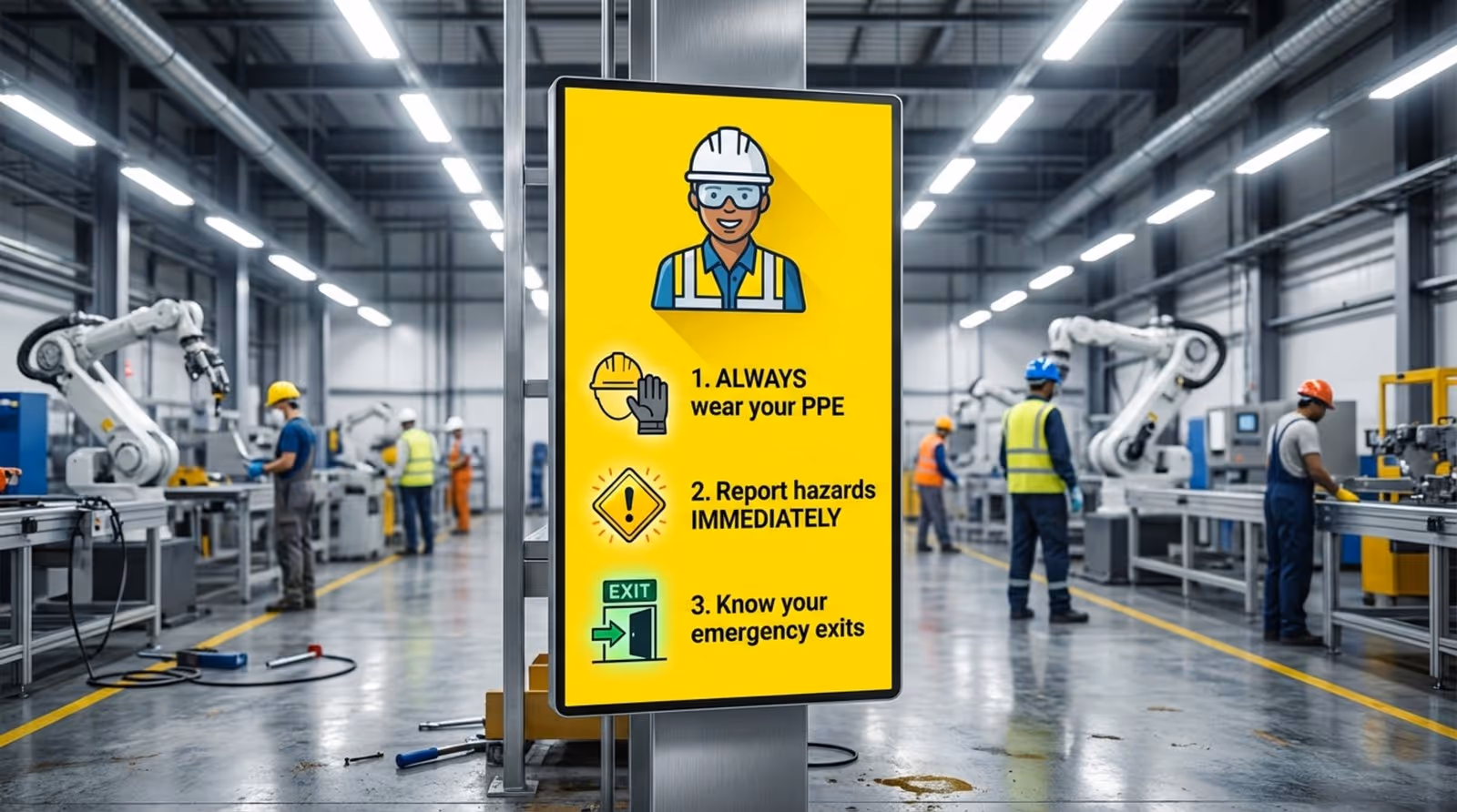 1. ALWAYS wear your PPE

2. Report hazards IMMEDIATELY

EXIT

3. Know your emergency exits