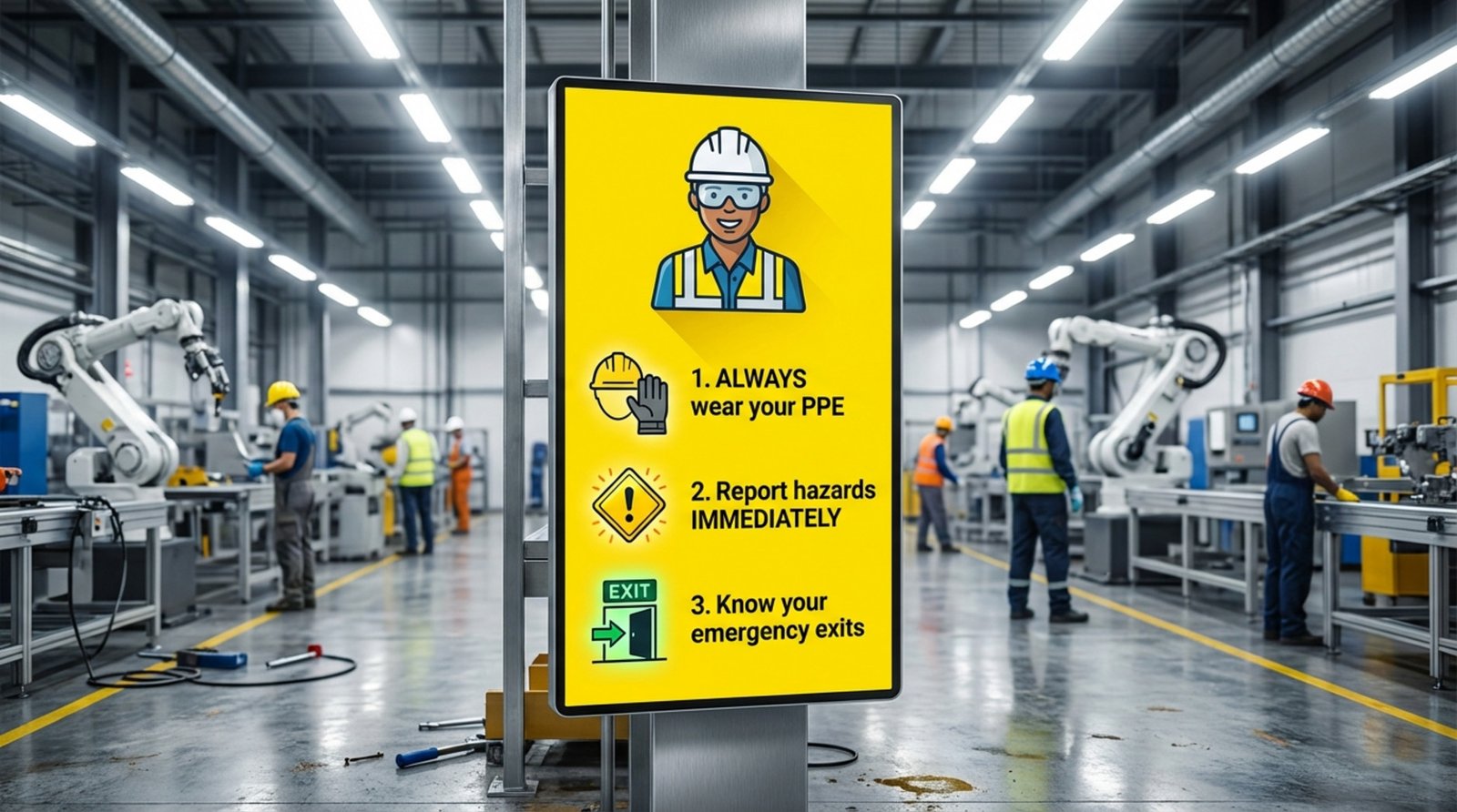 1. ALWAYS wear your PPE

2. Report hazards IMMEDIATELY

EXIT

3. Know your emergency exits