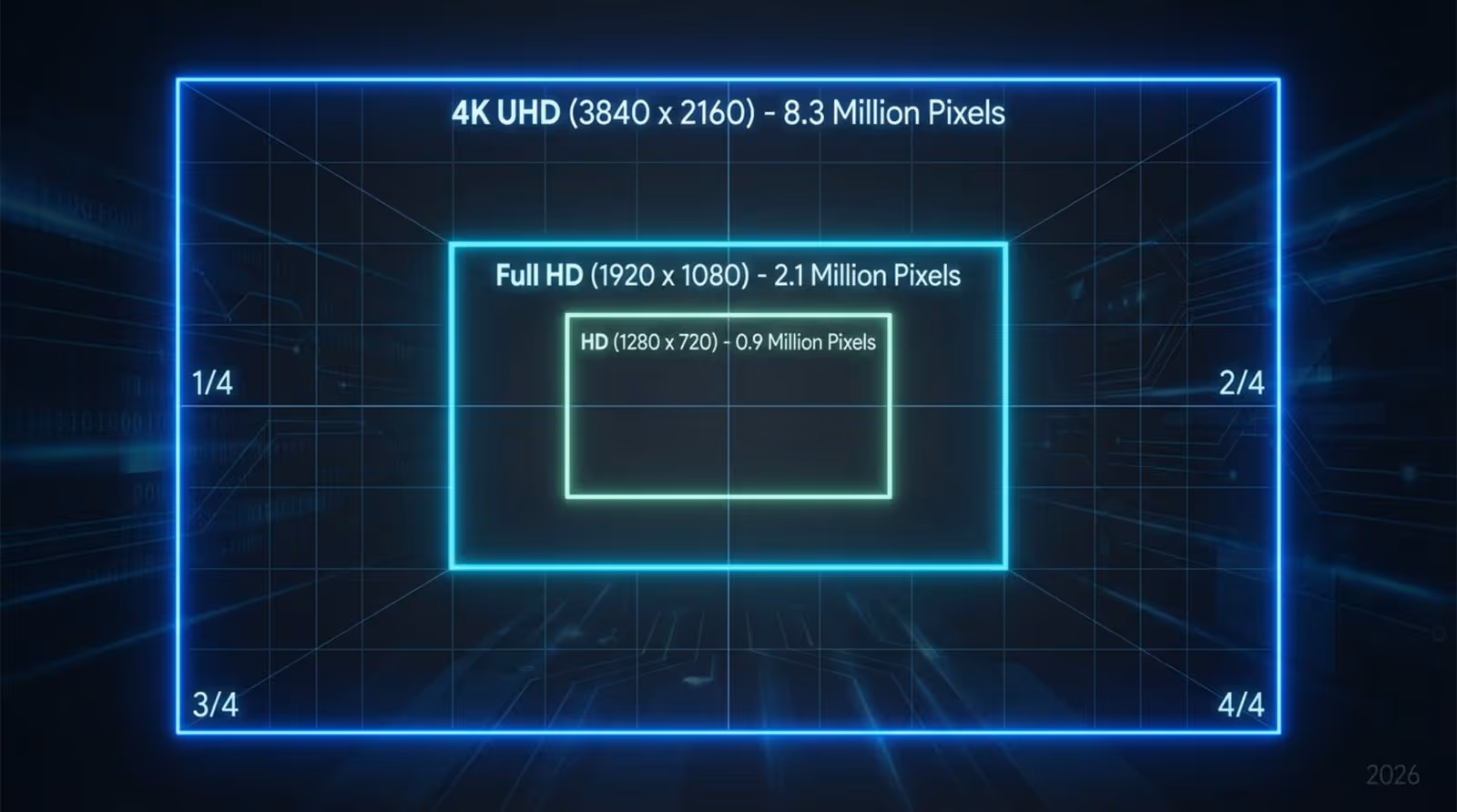 4K UHD (3840 x 2160) - 8.3 Million Pixels

Full HD (1920 x 1080) - 2.1 Million Pixels

HD (1280 x 720) - 0.9 Million Pixels

1/4

2/4

3/4

4/4

2026