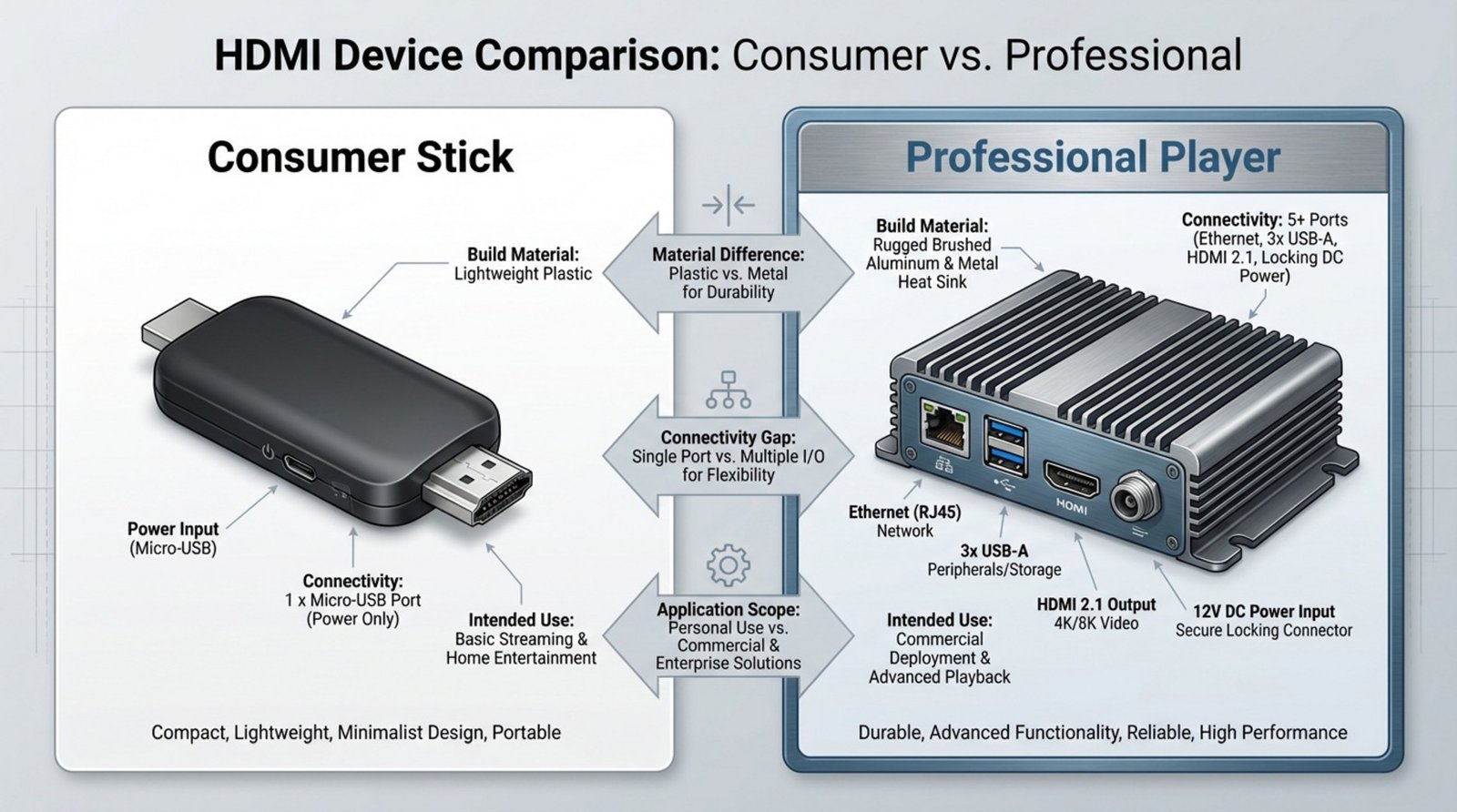 HDMI Device Comparison: Consumer vs. Professional

Consumer Stick

Build Material:
Lightweight Plastic

Power Input
(Micro-USB)

Connectivity:
1 x Micro-USB Port
(Power Only)

Intended Use:
Basic Streaming &
Home Entertainment

Compact, Lightweight, Minimalist Design, Portable

Material Difference:
Plastic vs. Metal
for Durability

Connectivity Gap:
Single Port vs. Multiple I/O
for Flexibility

Application Scope:
Personal Use vs.
Commercial &
Enterprise Solutions

Professional Player

Build Material:
Rugged Brushed
Aluminum & Metal
Heat Sink

Connectivity: 5+ Ports
(Ethernet, 3x USB-A,
HDMI 2.1, Locking DC
Power)

HDMI

Ethernet (RJ45)
Network

3x USB-A
Peripherals/Storage

HDMI 2.1 Output
4K/8K Video

12V DC Power Input
Secure Locking Connector

Intended Use:
Commercial
Deployment &
Advanced Playback

Durable, Advanced Functionality, Reliable, High Performance